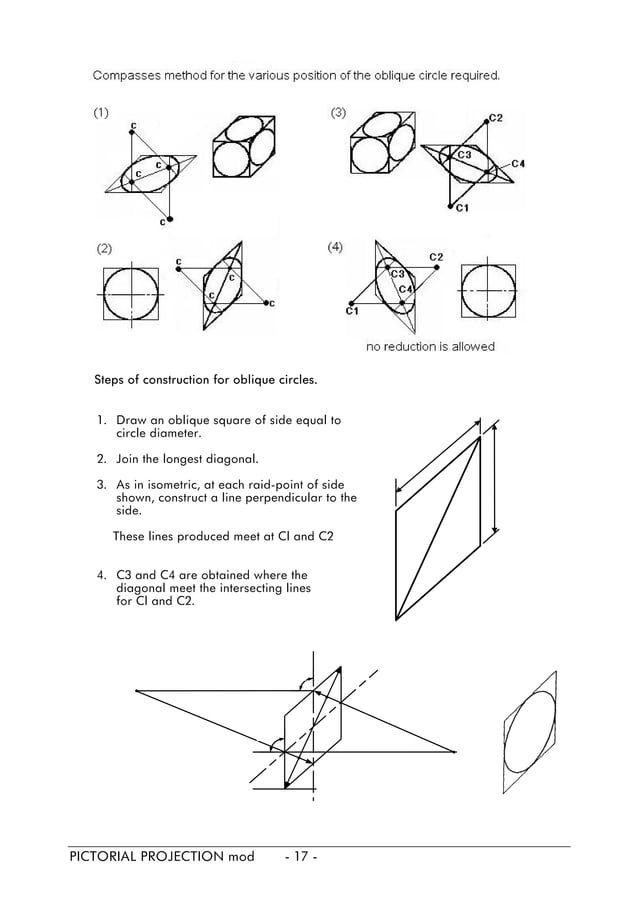 Compasses method for the various position of the oblique circle required.

(1)

c

c

c

c

(3)

C2

C3

C4

C1

(2)

c

c

c

(4)

C2

C3

C4

C1

no reduction is allowed

Steps of construction for oblique circles.

1. Draw an oblique square of side equal to circle diameter.

2. Join the longest diagonal.

3. As in isometric, at each raid-point of side shown, construct a line perpendicular to the side.

These lines produced meet at CI and C2

4. C3 and C4 are obtained where the diagonal meet the intersecting lines for CI and C2.

PICTORIAL PROJECTION mod - 17 -