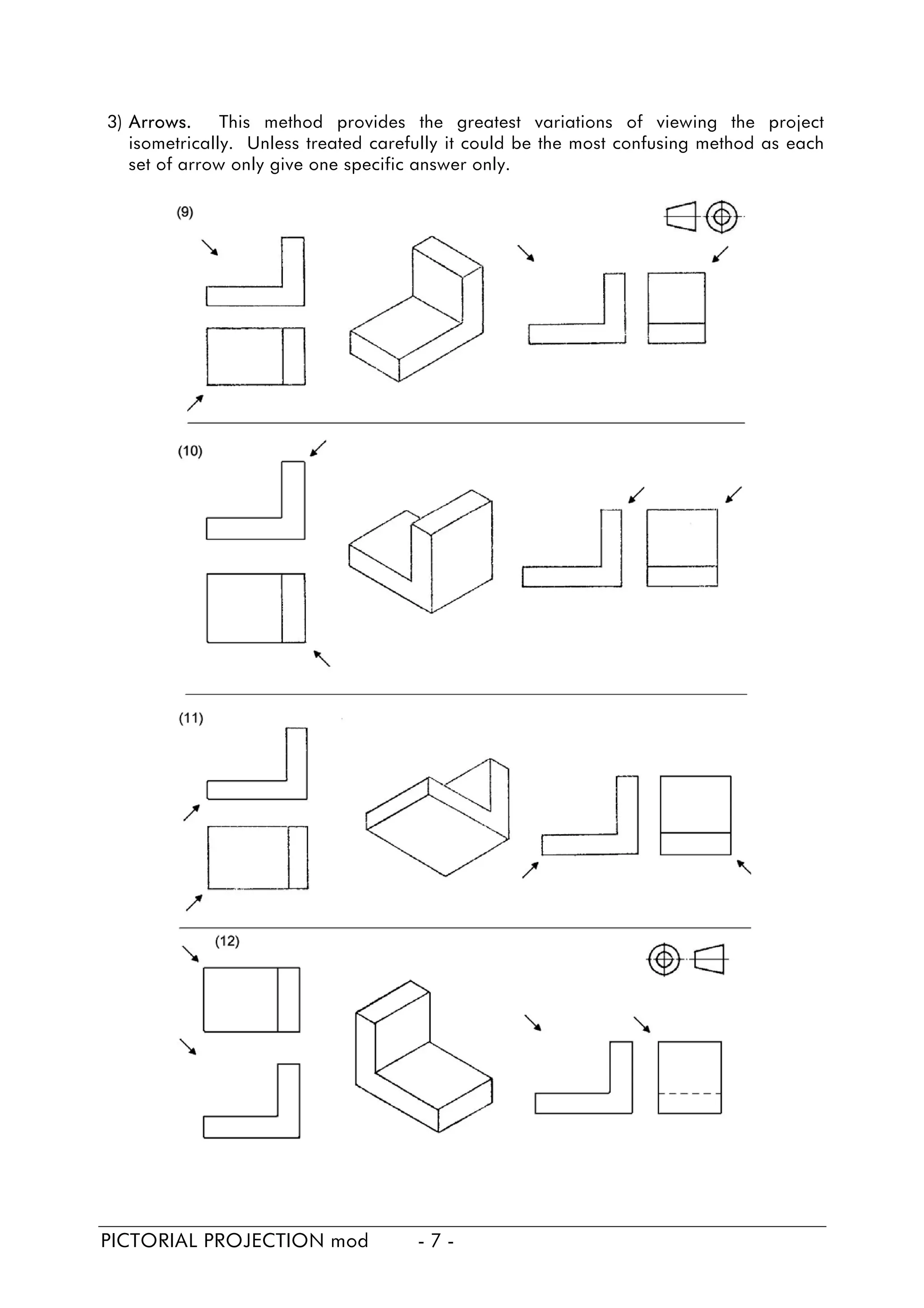 3) Arrows. This method provides the greatest variations of viewing the project isometrically. Unless treated carefully it could be the most confusing method as each set of arrow only give one specific answer only.

(9)

(10)

(11)

(12)

PICTORIAL PROJECTION mod - 7 -