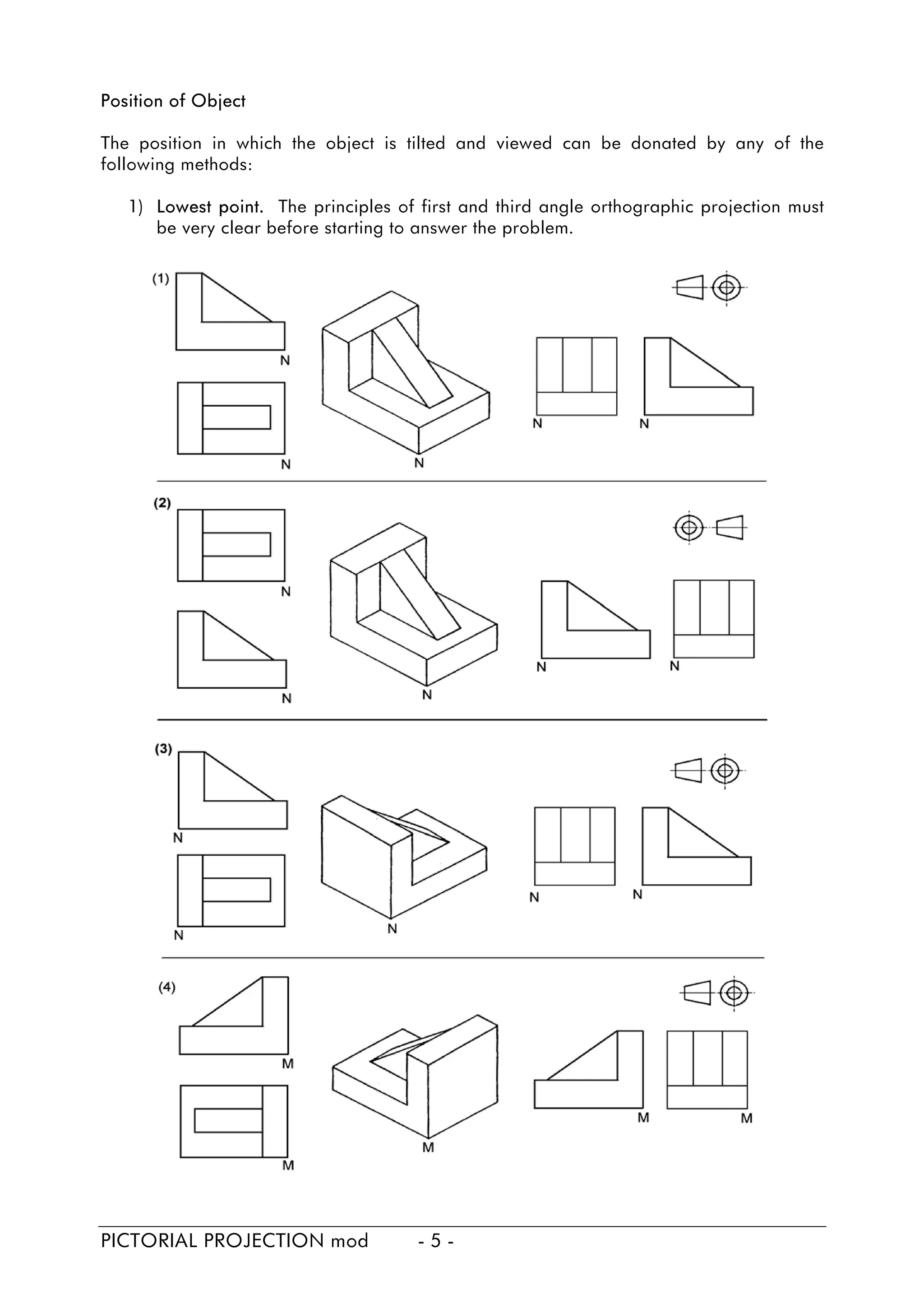 Position of Object

The position in which the object is tilted and viewed can be donated by any of the following methods:

1) Lowest point. The principles of first and third angle orthographic projection must be very clear before starting to answer the problem.

(1)

N

N

N

N

N

(2)

N

N

N

N

N

(3)

N

N

N

N

N

(4)

M

M

M

M

M

PICTORIAL PROJECTION mod - 5 -