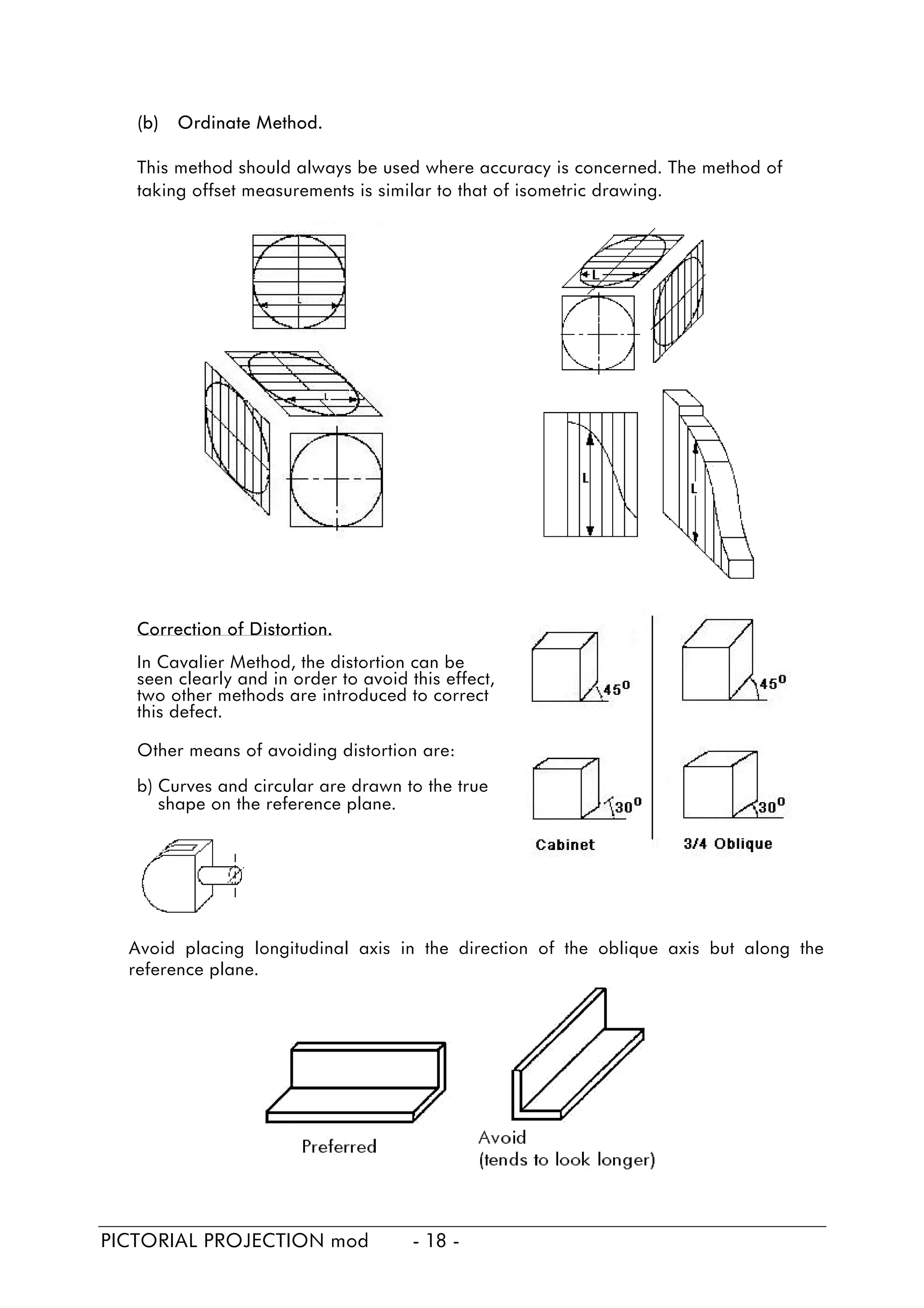 (b) Ordinate Method.

This method should always be used where accuracy is concerned. The method of taking offset measurements is similar to that of isometric drawing.

L

L

L

L

L

Correction of Distortion.

In Cavalier Method, the distortion can be seen clearly and in order to avoid this effect, two other methods are introduced to correct this defect.

Other means of avoiding distortion are:

b) Curves and circular are drawn to the true shape on the reference plane.

$45^0$

$45^0$

$30^0$

$30^0$

Cabinet

3/4 Oblique

Avoid placing longitudinal axis in the direction of the oblique axis but along the reference plane.

Preferred

Avoid
(tends to look longer)

PICTORIAL PROJECTION mod - 18 -