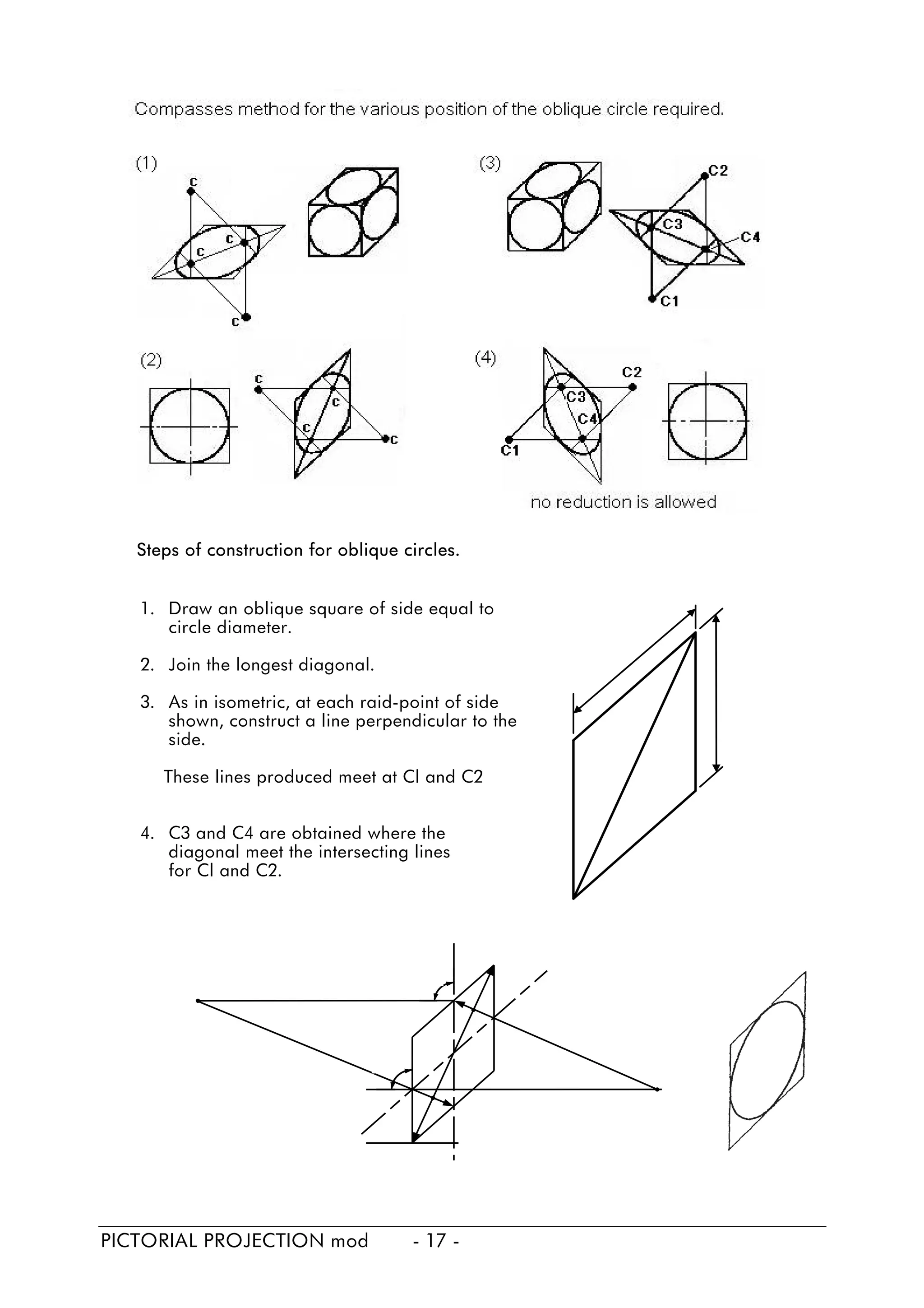 Compasses method for the various position of the oblique circle required.

(1)

c

c

c

c

(3)

C2

C3

C4

C1

(2)

c

c

c

c

(4)

C2

C3

C4

C1

no reduction is allowed

Steps of construction for oblique circles.

1. Draw an oblique square of side equal to circle diameter.

2. Join the longest diagonal.

3. As in isometric, at each raid-point of side shown, construct a line perpendicular to the side.

These lines produced meet at Cl and C2

4. C3 and C4 are obtained where the diagonal meet the intersecting lines for Cl and C2.

PICTORIAL PROJECTION mod - 17 -