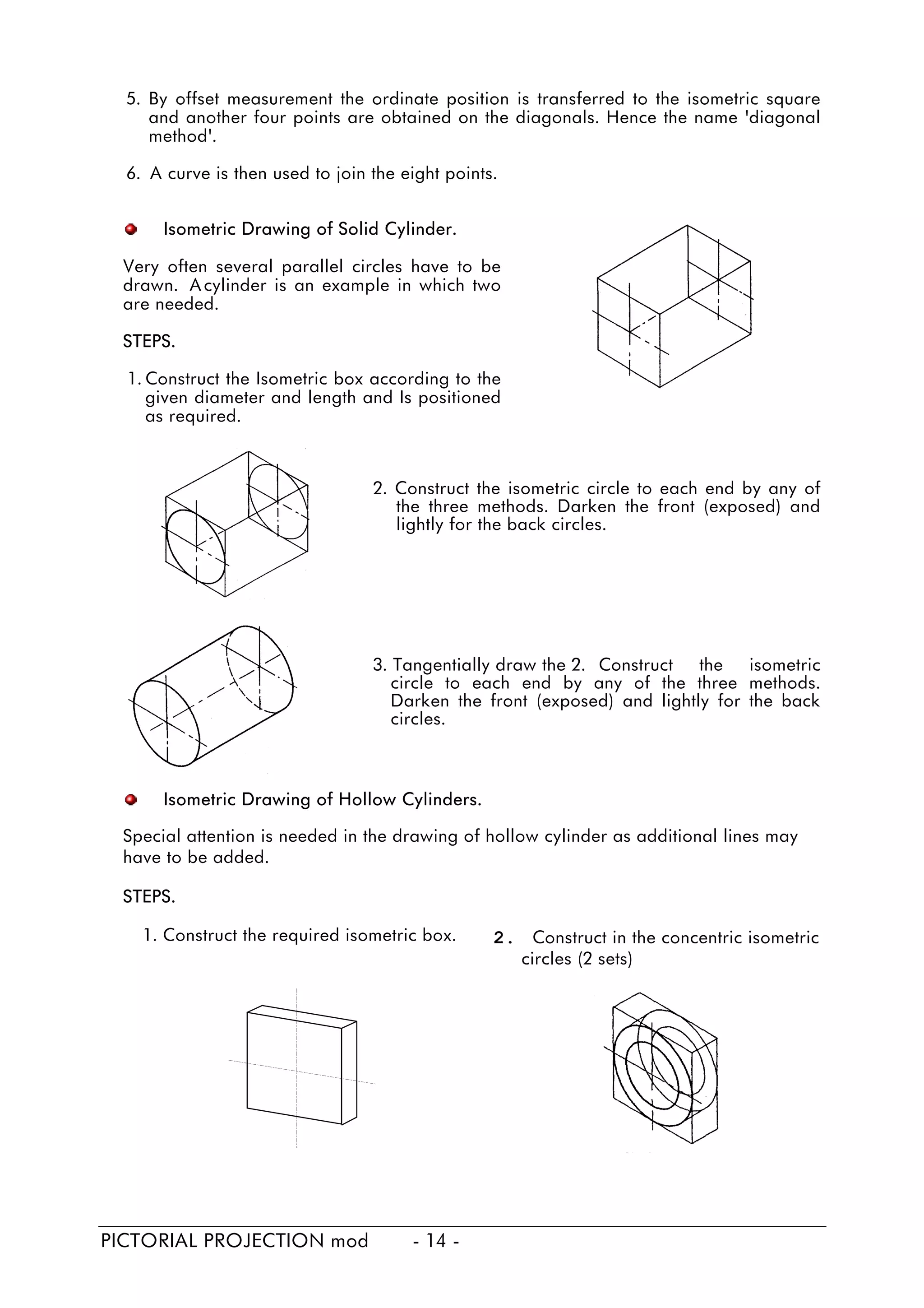 5. By offset measurement the ordinate position is transferred to the isometric square and another four points are obtained on the diagonals. Hence the name 'diagonal method'.

6. A curve is then used to join the eight points.

Isometric Drawing of Solid Cylinder.

Very often several parallel circles have to be drawn. Acylinder is an example in which two are needed.

STEPS.

1. Construct the Isometric box according to the given diameter and length and Is positioned as required.

2. Construct the isometric circle to each end by any of the three methods. Darken the front (exposed) and lightly for the back circles.

3. Tangentially draw the 2. Construct the isometric circle to each end by any of the three methods. Darken the front (exposed) and lightly for the back circles.

Isometric Drawing of Hollow Cylinders.

Special attention is needed in the drawing of hollow cylinder as additional lines may have to be added.

STEPS.

1. Construct the required isometric box.

2. Construct in the concentric isometric circles (2 sets)

PICTORIAL PROJECTION mod - 14 -