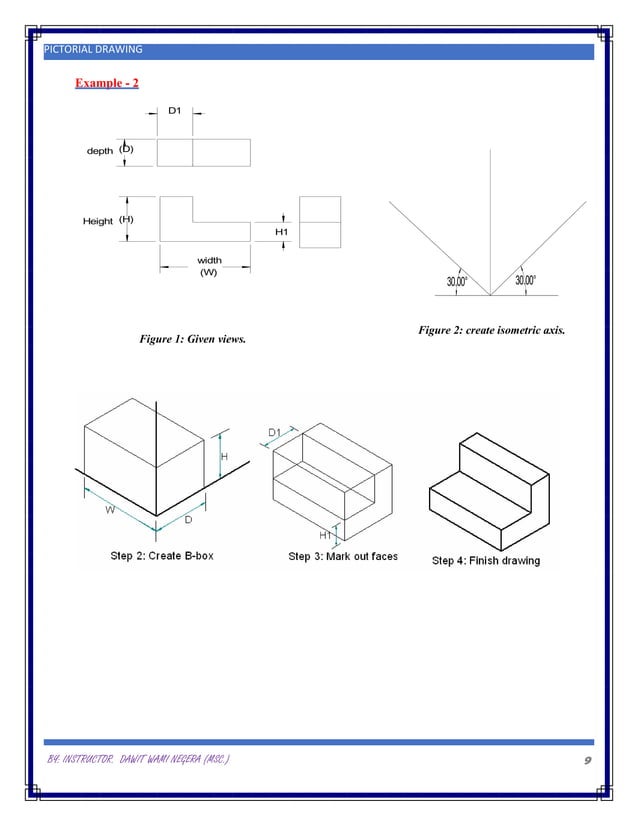 PICTORIAL DRAWING

Example - 2

D1

depth (D)

Height (H)

H1

width (W)

30,00°

30,00°

Figure 1: Given views.

Figure 2: create isometric axis.

H

W

D

D1

H1

Step 2: Create B-box

Step 3: Mark out faces

Step 4: Finish drawing

BY: INSTRUCTOR. DAWIT WAMI NEGERA (MSC.)

9