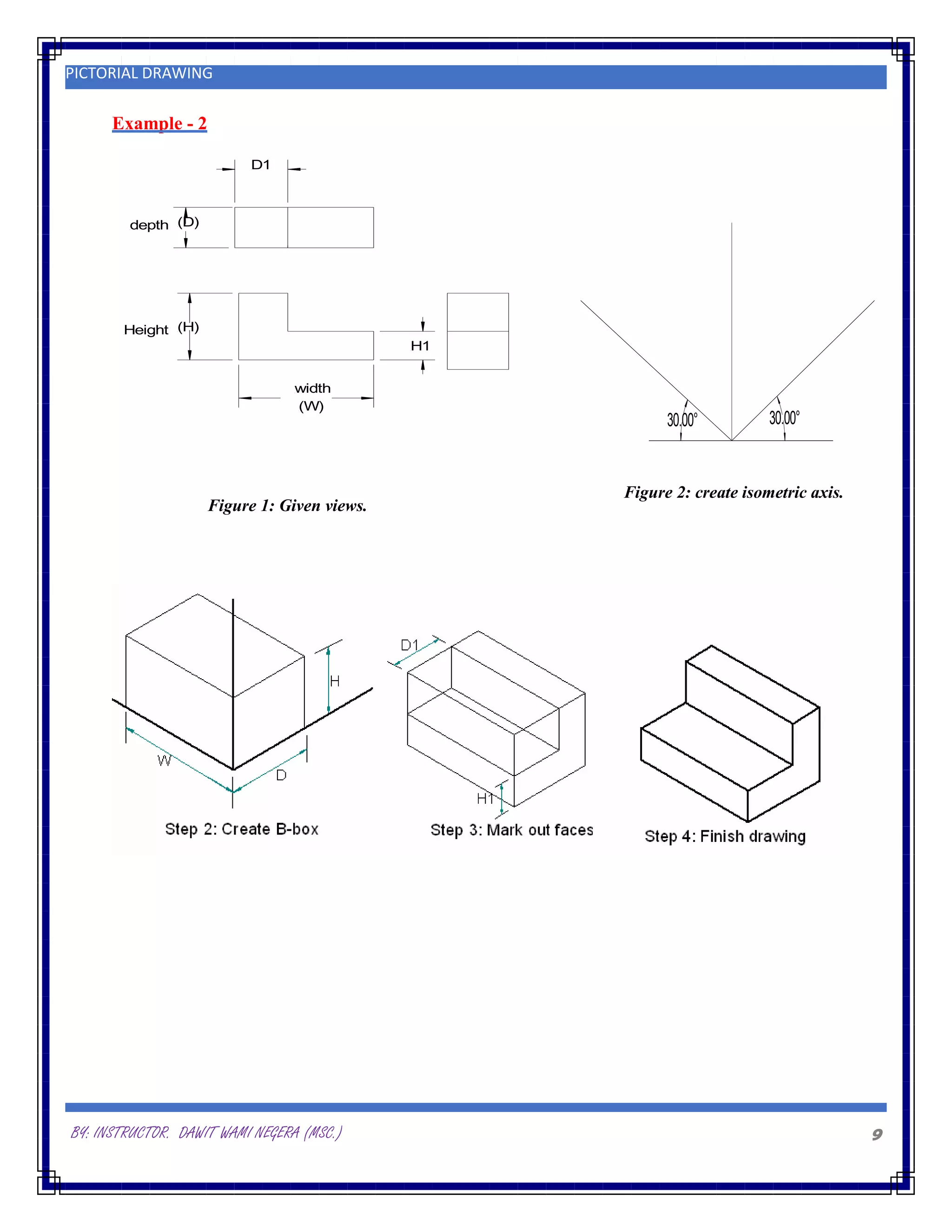 PICTORIAL DRAWING

Example - 2

D1

depth (D)

Height (H)

H1

width (W)

30.00°

30.00°

Figure 1: Given views.

Figure 2: create isometric axis.

H

W

D

Step 2: Create B-box

D1

H1

Step 3: Mark out faces

Step 4: Finish drawing

BY: INSTRUCTOR. DAWIT WAMI NEGERA (MSC.)

9