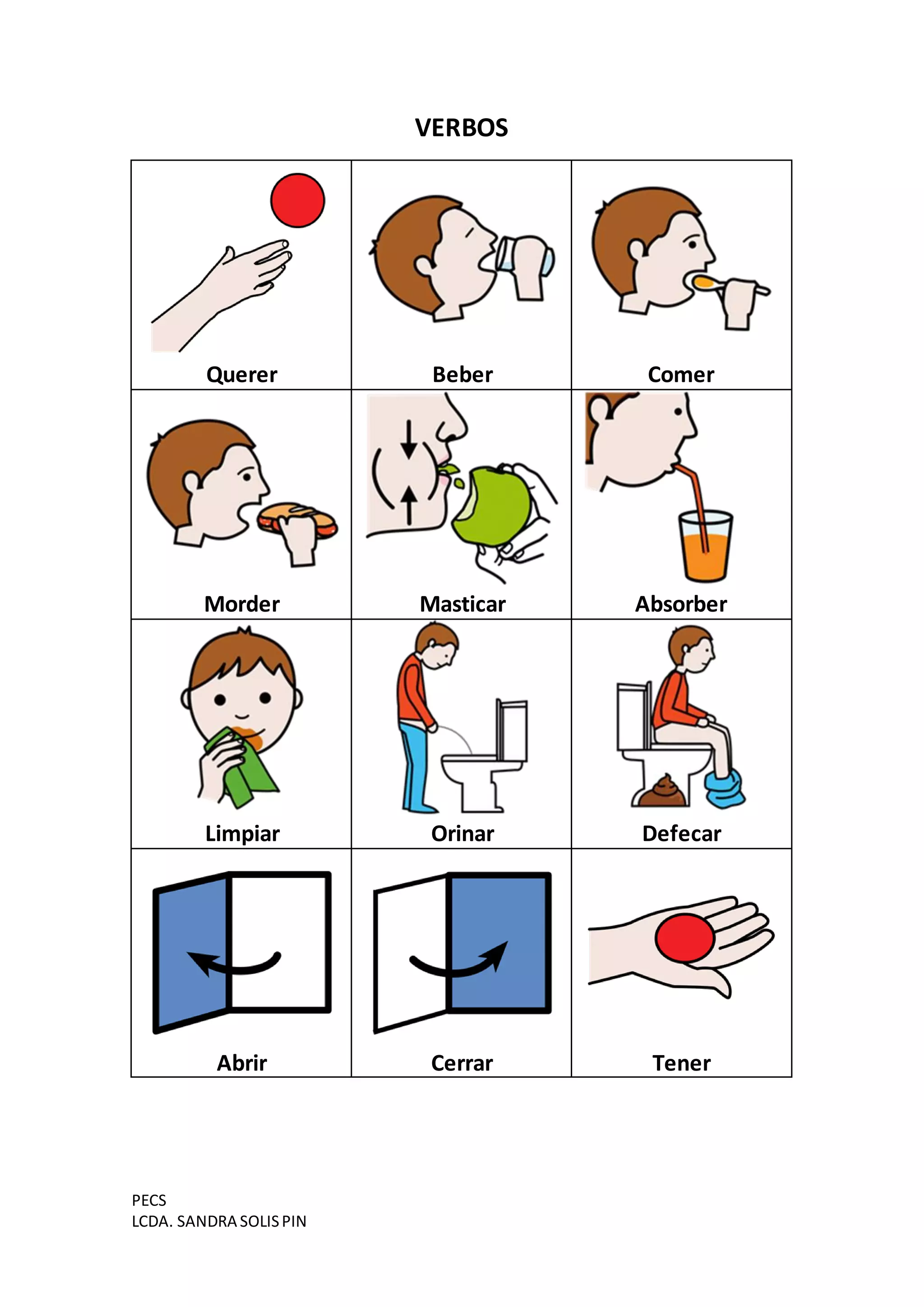 VERBOS

| Querer | Beber | Comer |
|---|---|---|
| Morder | Masticar | Absorber |
| Limpiar | Orinar | Defecar |
| Abrir | Cerrar | Tener |

PECS
LCDA. SANDRA SOLIS PIN