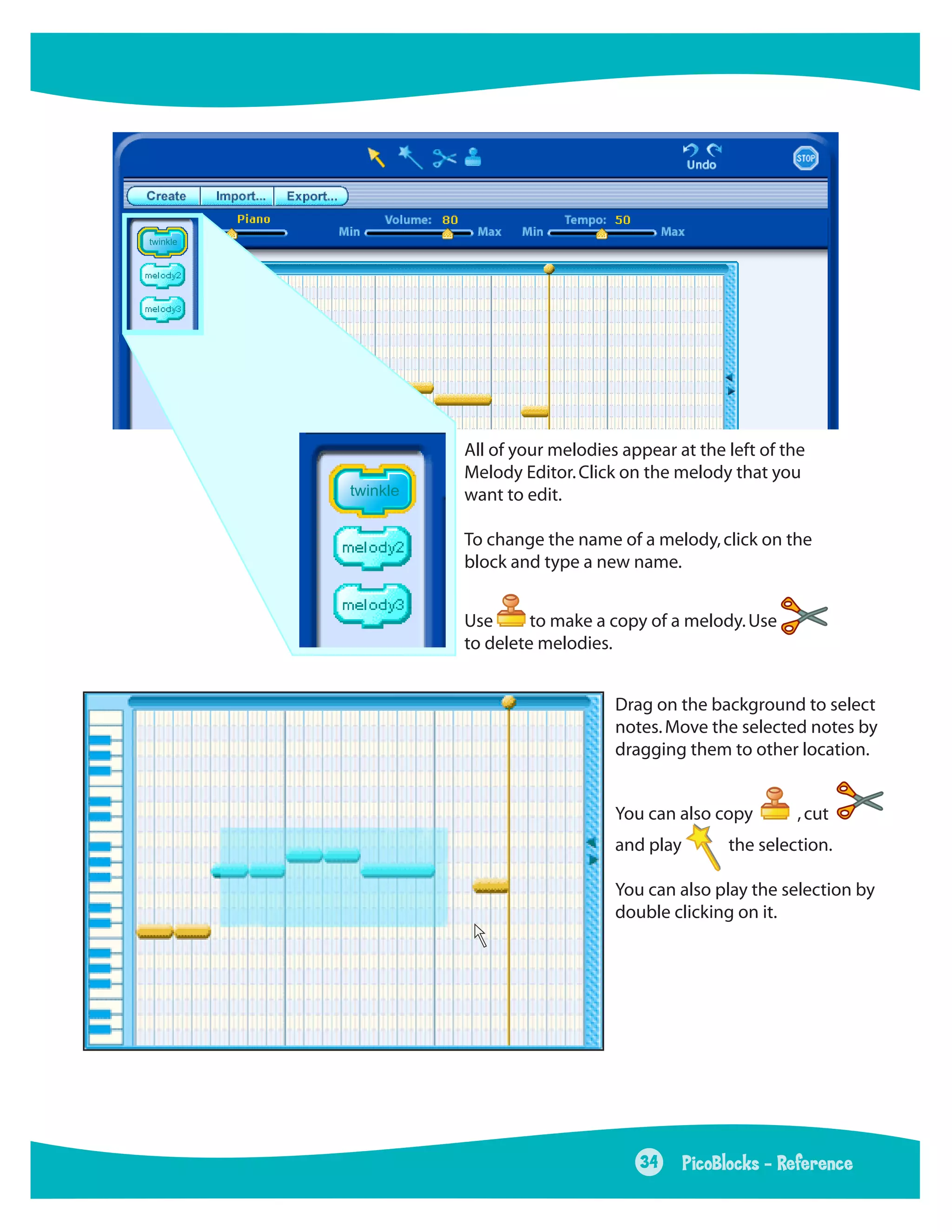 Undo

STOP

Create Import... Export...

Piano

Volume: 80

Min Max

Tempo: 50

Min Max

twinkle

melody2

melody3

twinkle

melody2

melody3

All of your melodies appear at the left of the Melody Editor. Click on the melody that you want to edit.

To change the name of a melody, click on the block and type a new name.

Use to make a copy of a melody. Use to delete melodies.

Drag on the background to select notes. Move the selected notes by dragging them to other location.

You can also copy , cut and play the selection.

You can also play the selection by double clicking on it.

34 PicoBlocks - Reference