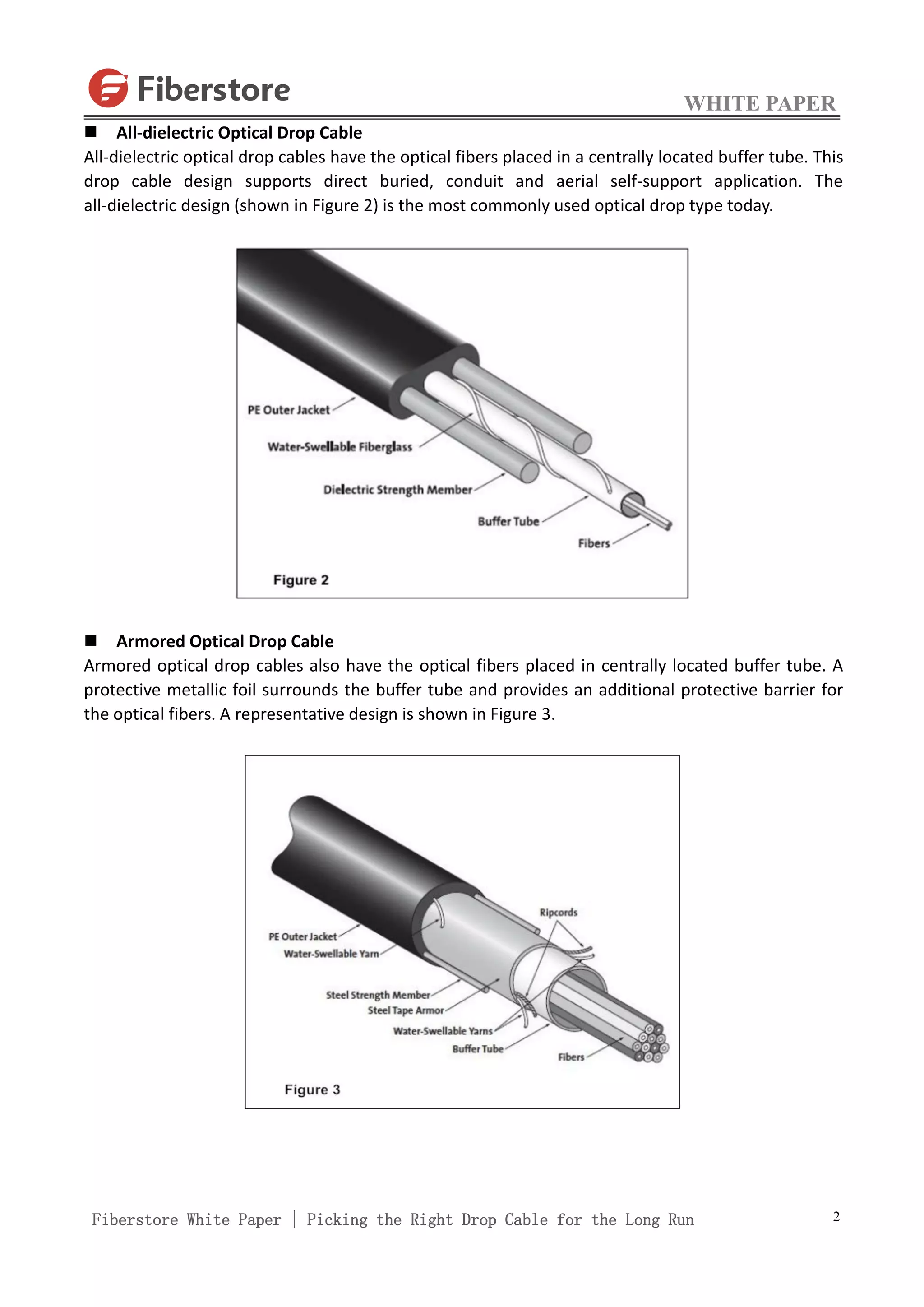 Fiberstore

WHITE PAPER

■ All-dielectric Optical Drop Cable

All-dielectric optical drop cables have the optical fibers placed in a centrally located buffer tube. This drop cable design supports direct buried, conduit and aerial self-support application. The all-dielectric design (shown in Figure 2) is the most commonly used optical drop type today.

PE Outer Jacket
Water-Swellable Fiberglass
Dielectric Strength Member
Buffer Tube
Fibers
Figure 2

■ Armored Optical Drop Cable

Armored optical drop cables also have the optical fibers placed in centrally located buffer tube. A protective metallic foil surrounds the buffer tube and provides an additional protective barrier for the optical fibers. A representative design is shown in Figure 3.

Ripcords
PE Outer Jacket
Water-Swellable Yarn
Steel Strength Member
Steel Tape Armor
Water-Swellable Yarns
Buffer Tube
Fibers
Figure 3

Fiberstore White Paper | Picking the Right Drop Cable for the Long Run

2