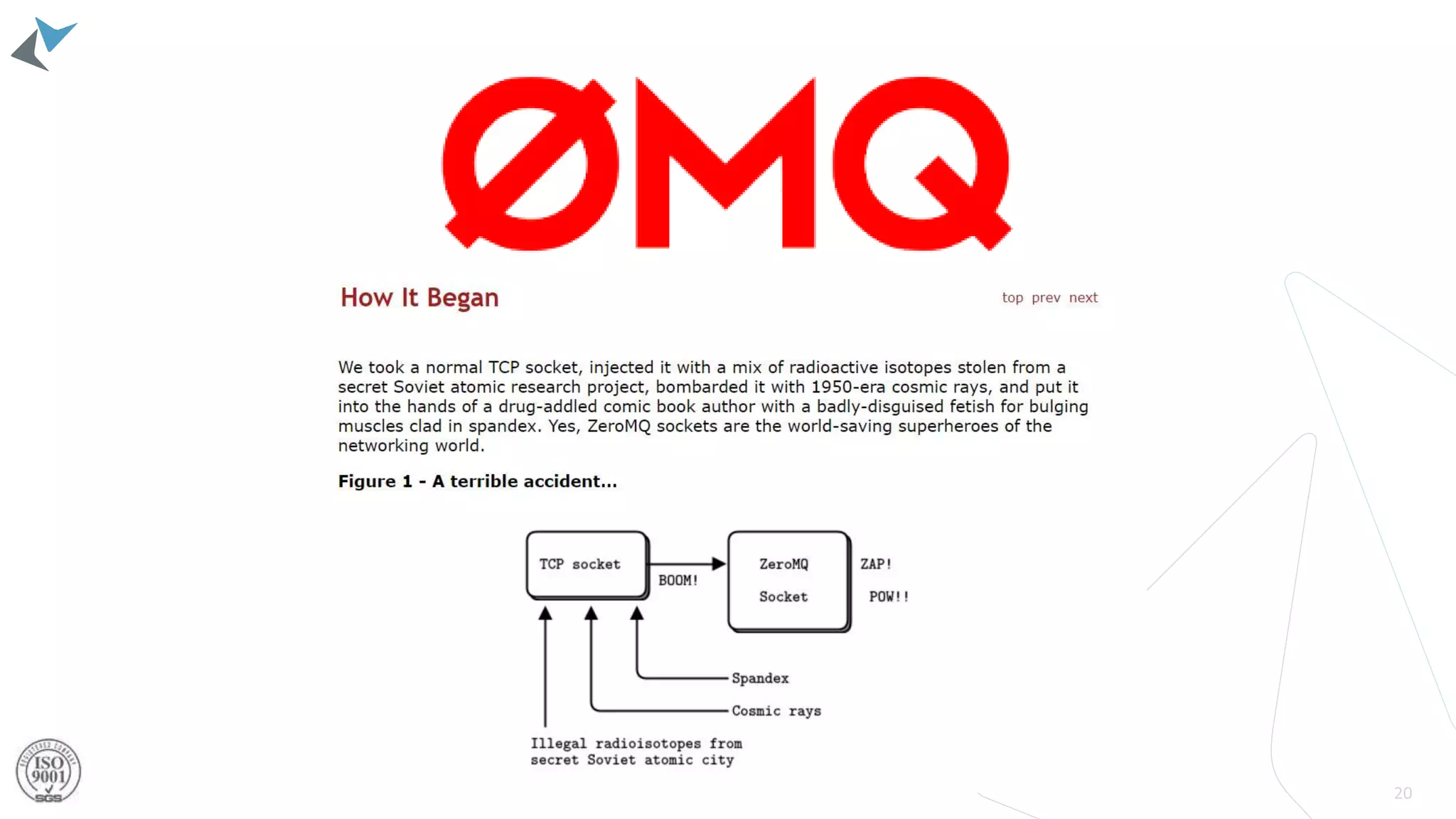 ØMQ

How It Began

top prev next

We took a normal TCP socket, injected it with a mix of radioactive isotopes stolen from a secret Soviet atomic research project, bombarded it with 1950-era cosmic rays, and put it into the hands of a drug-addled comic book author with a badly-disguised fetish for bulging muscles clad in spandex. Yes, ZeroMQ sockets are the world-saving superheroes of the networking world.

Figure 1 - A terrible accident...

TCP socket

BOOM!

ZeroMQ Socket

ZAP!

POW!!

Spandex

Cosmic rays

Illegal radioisotopes from secret Soviet atomic city

ISO 9001

SGS

20