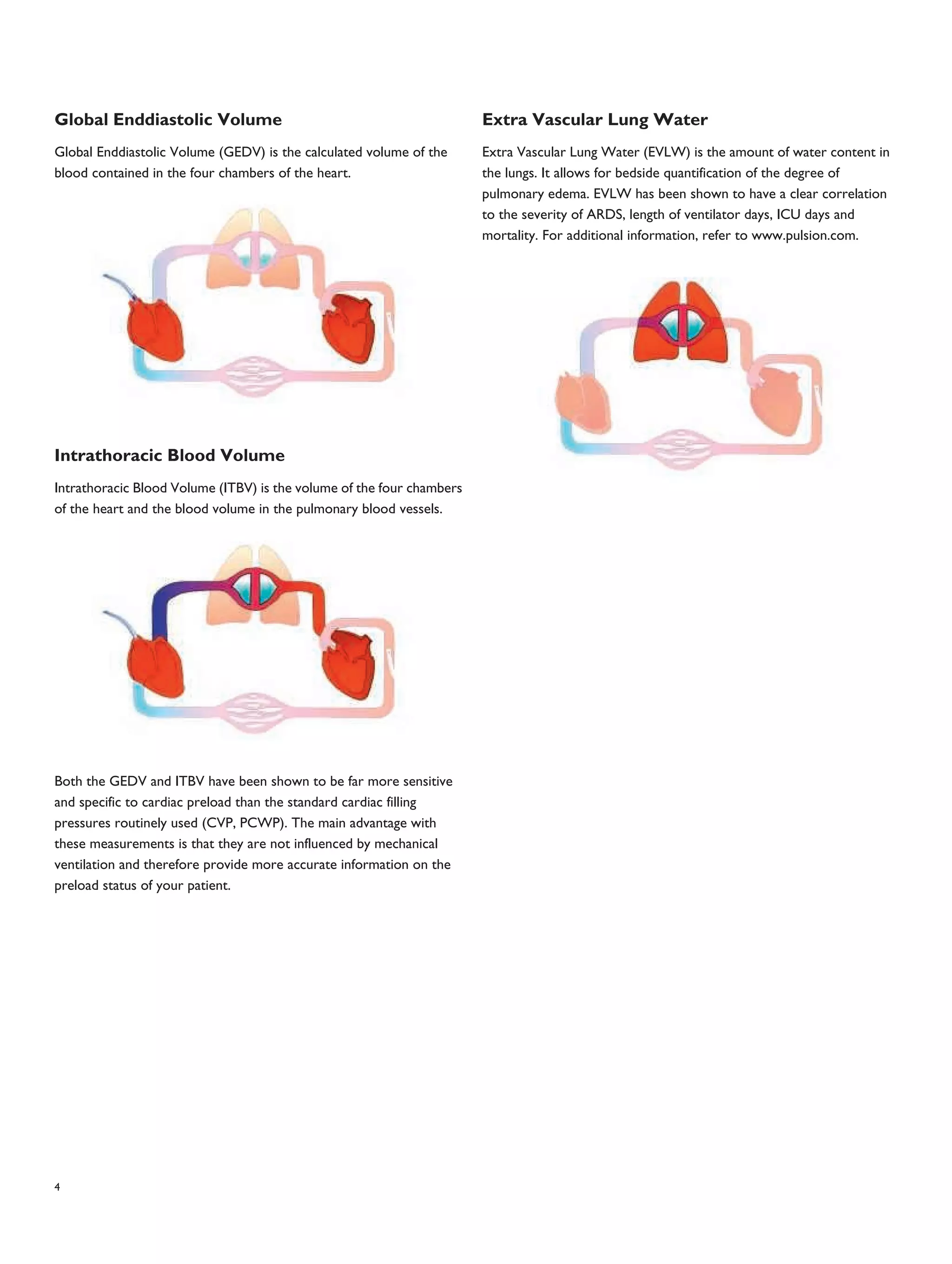 Global Enddiastolic Volume

Global Enddiastolic Volume (GEDV) is the calculated volume of the blood contained in the four chambers of the heart.

Intrathoracic Blood Volume

Intrathoracic Blood Volume (ITBV) is the volume of the four chambers of the heart and the blood volume in the pulmonary blood vessels.

Both the GEDV and ITBV have been shown to be far more sensitive and specific to cardiac preload than the standard cardiac filling pressures routinely used (CVP, PCWP). The main advantage with these measurements is that they are not influenced by mechanical ventilation and therefore provide more accurate information on the preload status of your patient.

Extra Vascular Lung Water

Extra Vascular Lung Water (EVLW) is the amount of water content in the lungs. It allows for bedside quantification of the degree of pulmonary edema. EVLW has been shown to have a clear correlation to the severity of ARDS, length of ventilator days, ICU days and mortality. For additional information, refer to www.pulsion.com.

4