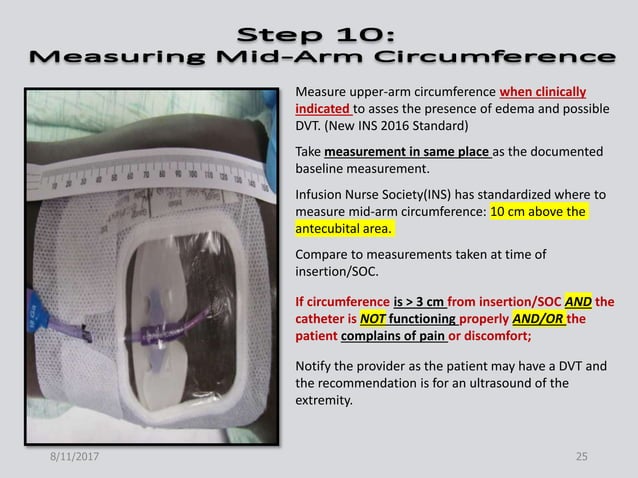 Step 10:
Measuring Mid-Arm Circumference

10 20 30 40 50 60 70 80 90 100 110 120 130 140 150

Measure upper-arm circumference when clinically indicated to asses the presence of edema and possible DVT. (New INS 2016 Standard)

Take measurement in same place as the documented baseline measurement.

Infusion Nurse Society(INS) has standardized where to measure mid-arm circumference: 10 cm above the antecubital area.

Compare to measurements taken at time of insertion/SOC.

If circumference is > 3 cm from insertion/SOC AND the catheter is NOT functioning properly AND/OR the patient complains of pain or discomfort;

Notify the provider as the patient may have a DVT and the recommendation is for an ultrasound of the extremity.

8/11/2017

25