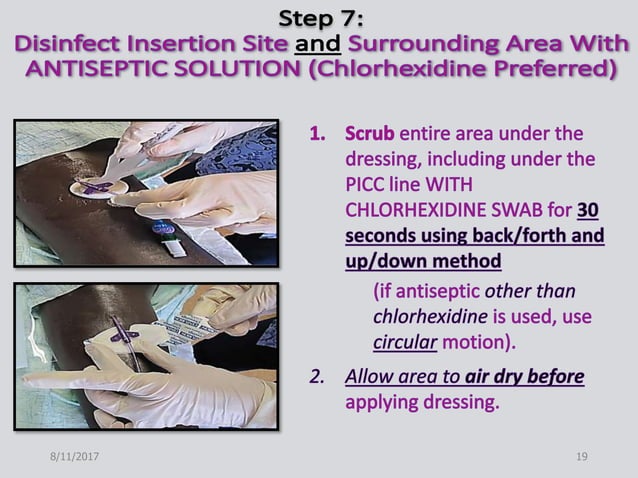 Step 7:
Disinfect Insertion Site and Surrounding Area With ANTISEPTIC SOLUTION (Chlorhexidine Preferred)

1. Scrub entire area under the dressing, including under the PICC line WITH CHLORHEXIDINE SWAB for 30 seconds using back/forth and up/down method

(if antiseptic other than chlorhexidine is used, use circular motion).

2. Allow area to air dry before applying dressing.

8/11/2017

19