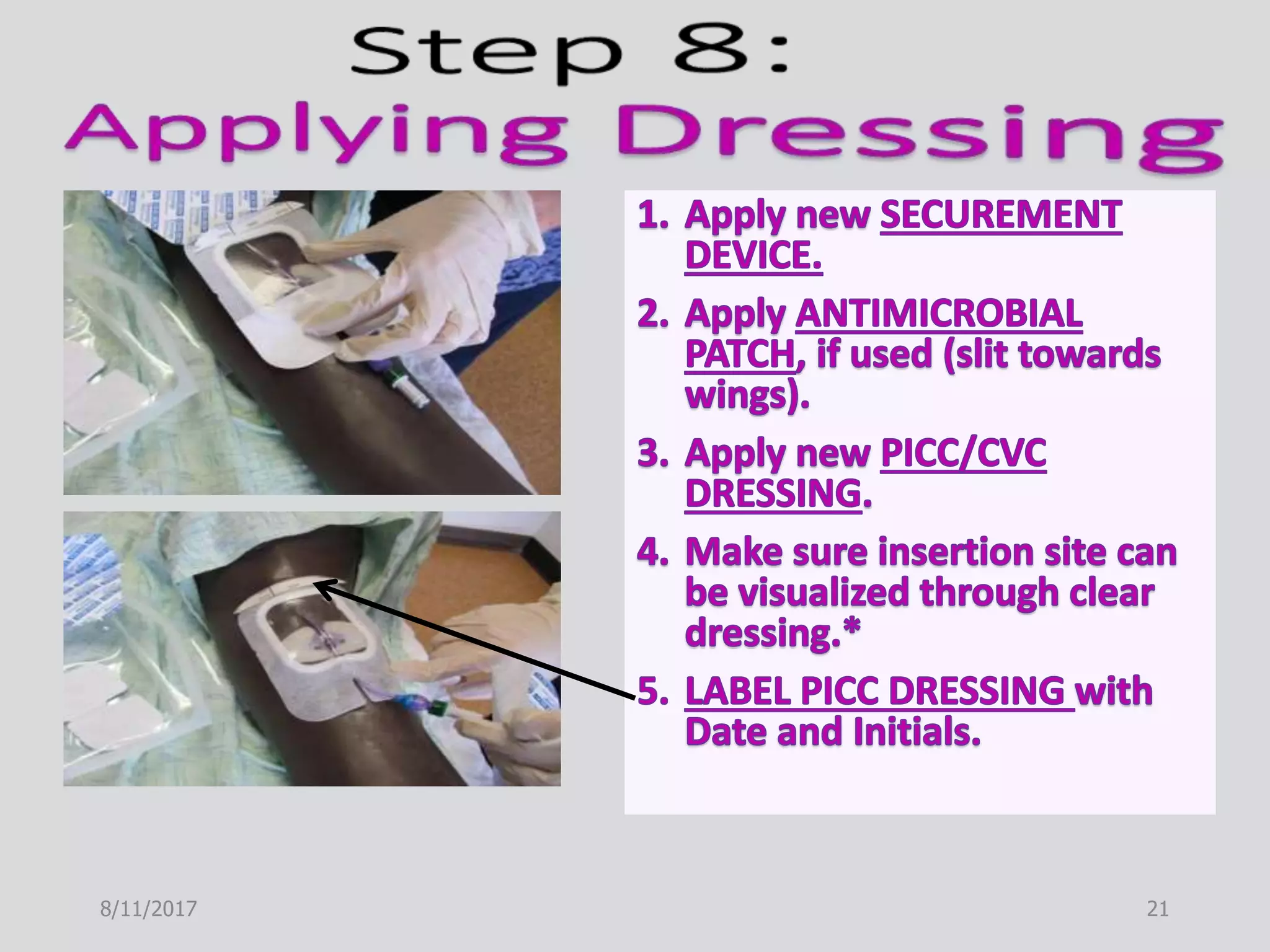 Step 8:
Applying Dressing

1. Apply new SECUREMENT DEVICE.
2. Apply ANTIMICROBIAL PATCH, if used (slit towards wings).
3. Apply new PICC/CVC DRESSING.
4. Make sure insertion site can be visualized through clear dressing.*
5. LABEL PICC DRESSING with Date and Initials.

8/11/2017

21