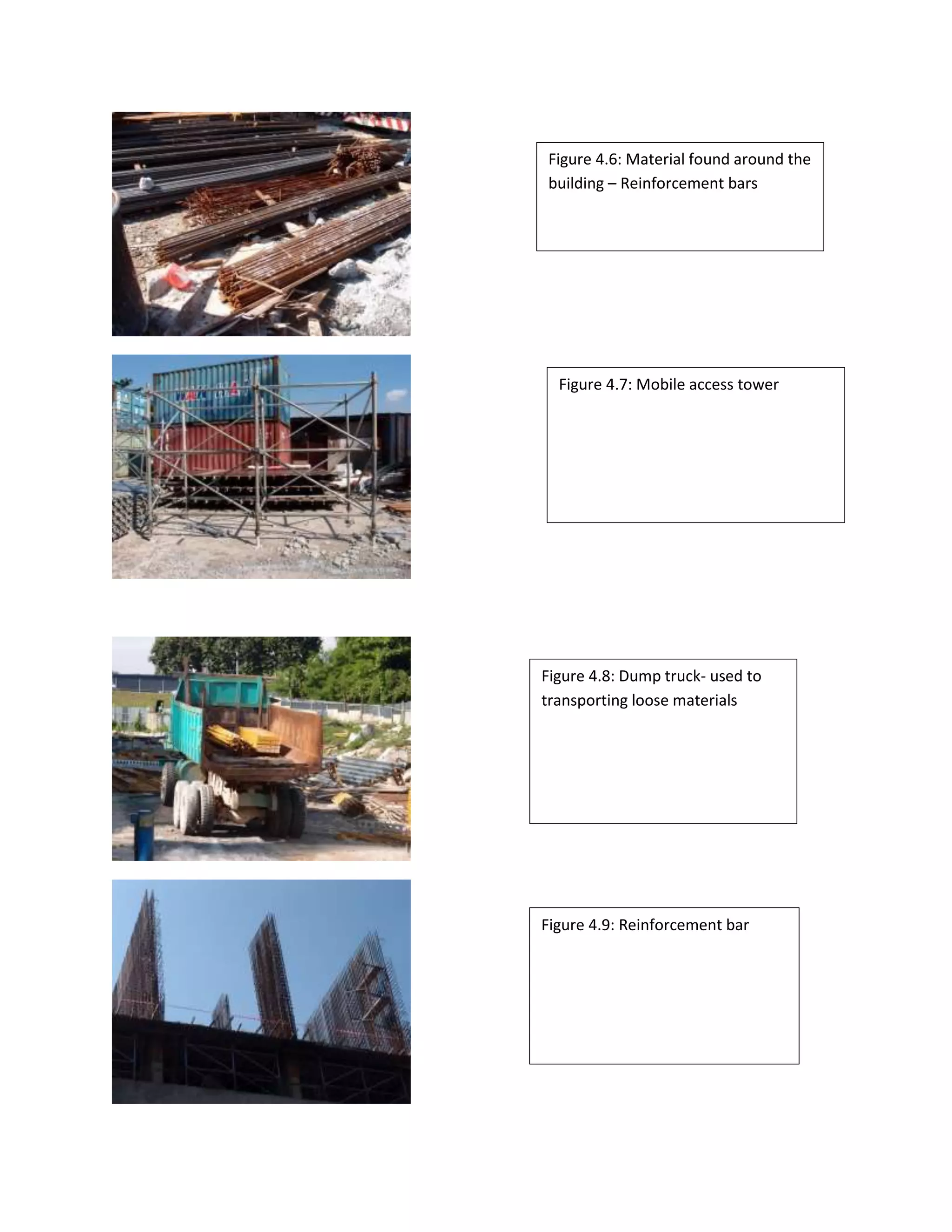 Figure 4.6: Material found around the building – Reinforcement bars

Figure 4.7: Mobile access tower

Figure 4.8: Dump truck- used to transporting loose materials

Figure 4.9: Reinforcement bar