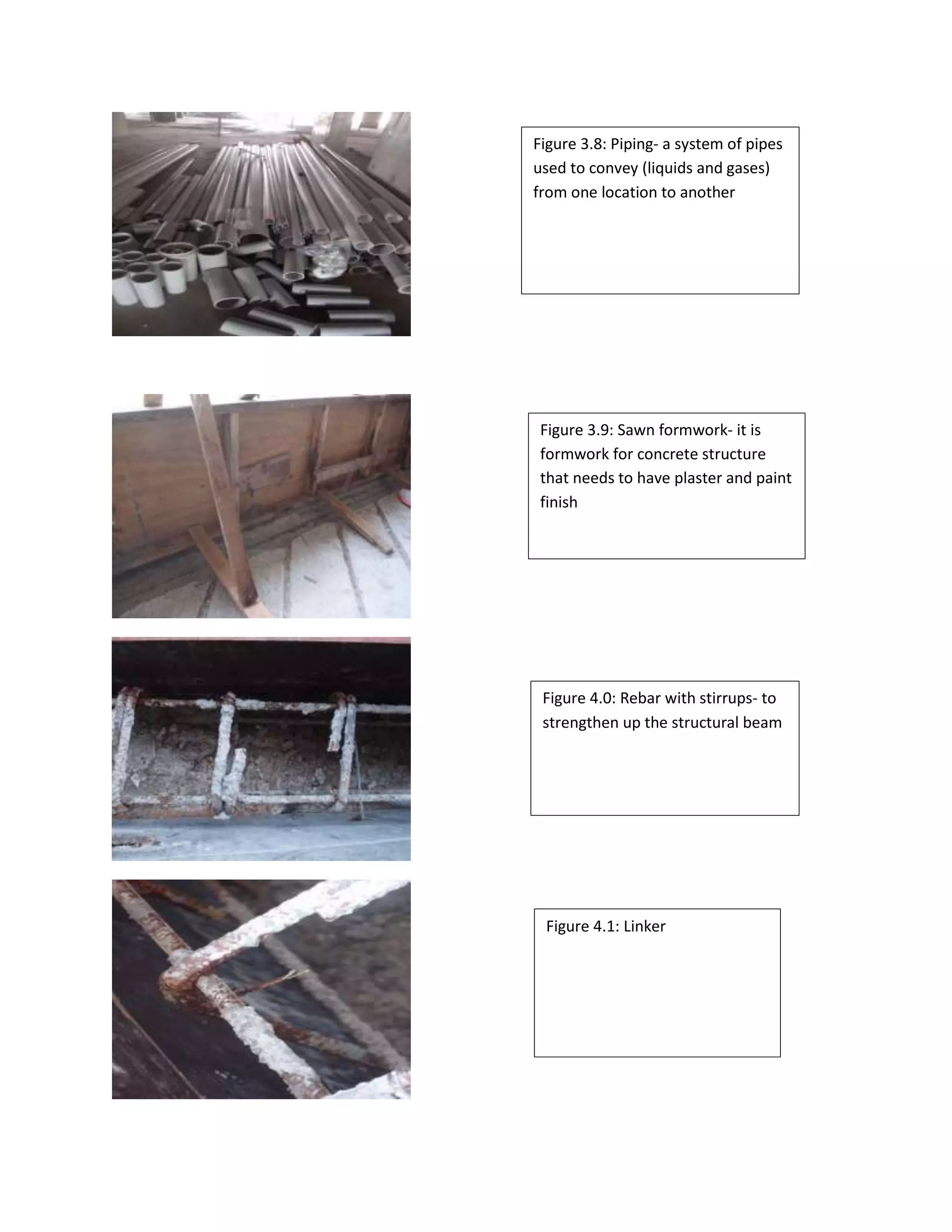 Figure 3.8: Piping- a system of pipes used to convey (liquids and gases) from one location to another

Figure 3.9: Sawn formwork- it is formwork for concrete structure that needs to have plaster and paint finish

Figure 4.0: Rebar with stirrups- to strengthen up the structural beam

Figure 4.1: Linker