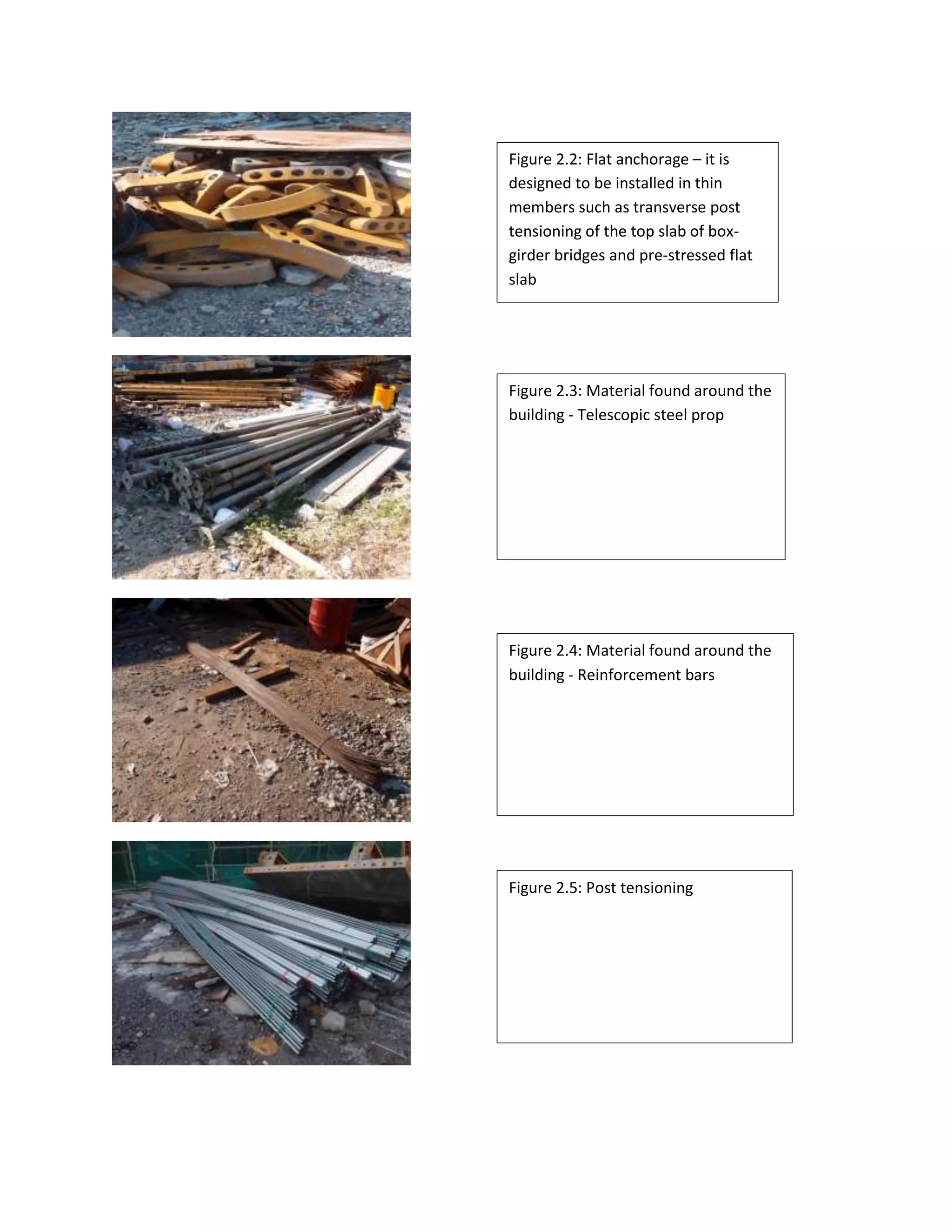 Figure 2.2: Flat anchorage – it is designed to be installed in thin members such as transverse post tensioning of the top slab of box-girder bridges and pre-stressed flat slab

Figure 2.3: Material found around the building - Telescopic steel prop

Figure 2.4: Material found around the building - Reinforcement bars

Figure 2.5: Post tensioning