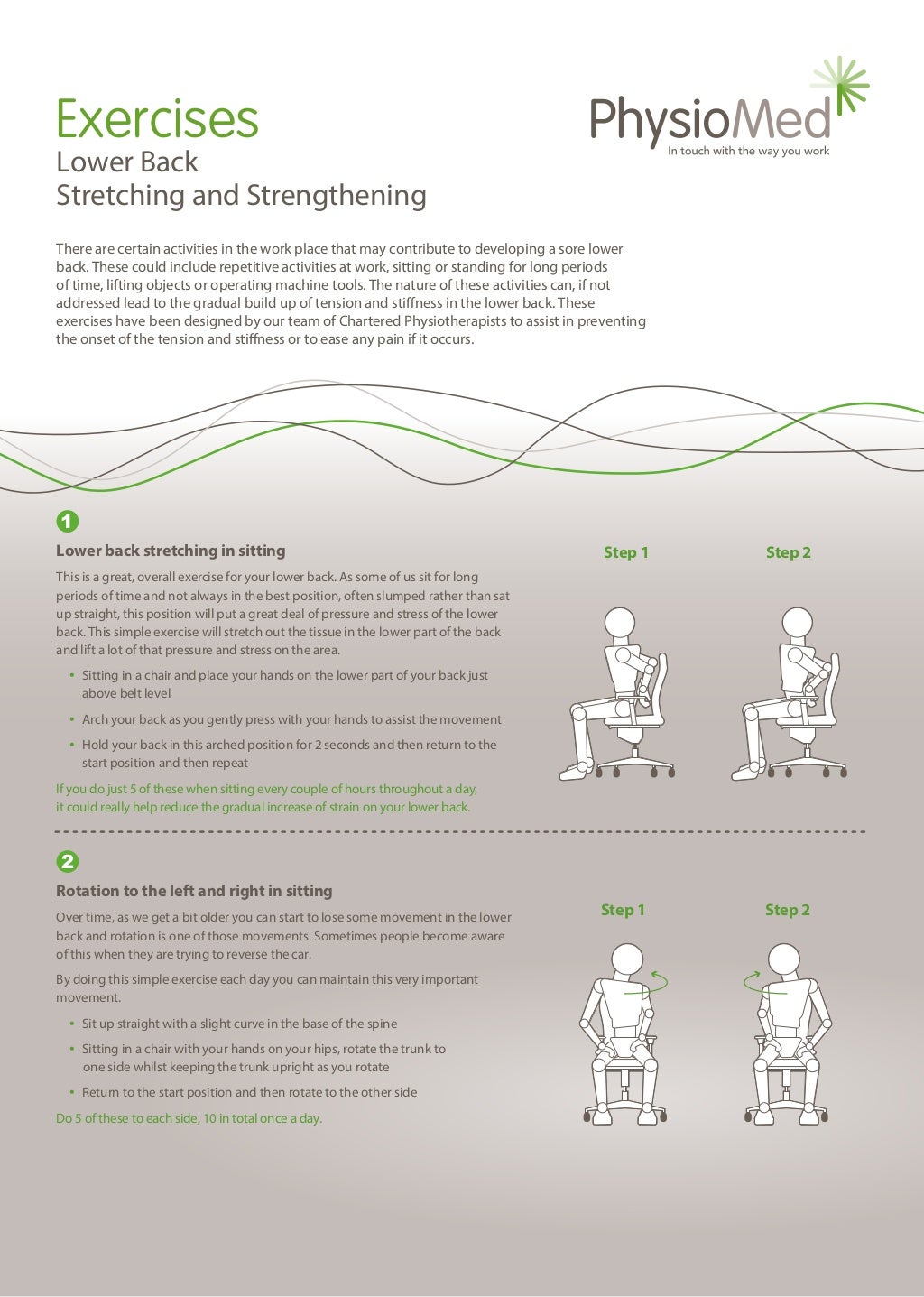 Exercises
Lower Back
Stretching and Strengthening

PhysioMed
In touch with the way you work

There are certain activities in the work place that may contribute to developing a sore lower back. These could include repetitive activities at work, sitting or standing for long periods of time, lifting objects or operating machine tools. The nature of these activities can, if not addressed lead to the gradual build up of tension and stiffness in the lower back. These exercises have been designed by our team of Chartered Physiotherapists to assist in preventing the onset of the tension and stiffness or to ease any pain if it occurs.

1

Lower back stretching in sitting

This is a great, overall exercise for your lower back. As some of us sit for long periods of time and not always in the best position, often slumped rather than sat up straight, this position will put a great deal of pressure and stress of the lower back. This simple exercise will stretch out the tissue in the lower part of the back and lift a lot of that pressure and stress on the area.

• Sitting in a chair and place your hands on the lower part of your back just above belt level
• Arch your back as you gently press with your hands to assist the movement
• Hold your back in this arched position for 2 seconds and then return to the start position and then repeat

If you do just 5 of these when sitting every couple of hours throughout a day, it could really help reduce the gradual increase of strain on your lower back.

Step 1

Step 2

2

Rotation to the left and right in sitting

Over time, as we get a bit older you can start to lose some movement in the lower back and rotation is one of those movements. Sometimes people become aware of this when they are trying to reverse the car.

By doing this simple exercise each day you can maintain this very important movement.

• Sit up straight with a slight curve in the base of the spine
• Sitting in a chair with your hands on your hips, rotate the trunk to one side whilst keeping the trunk upright as you rotate
• Return to the start position and then rotate to the other side

Do 5 of these to each side, 10 in total once a day.

Step 1

Step 2