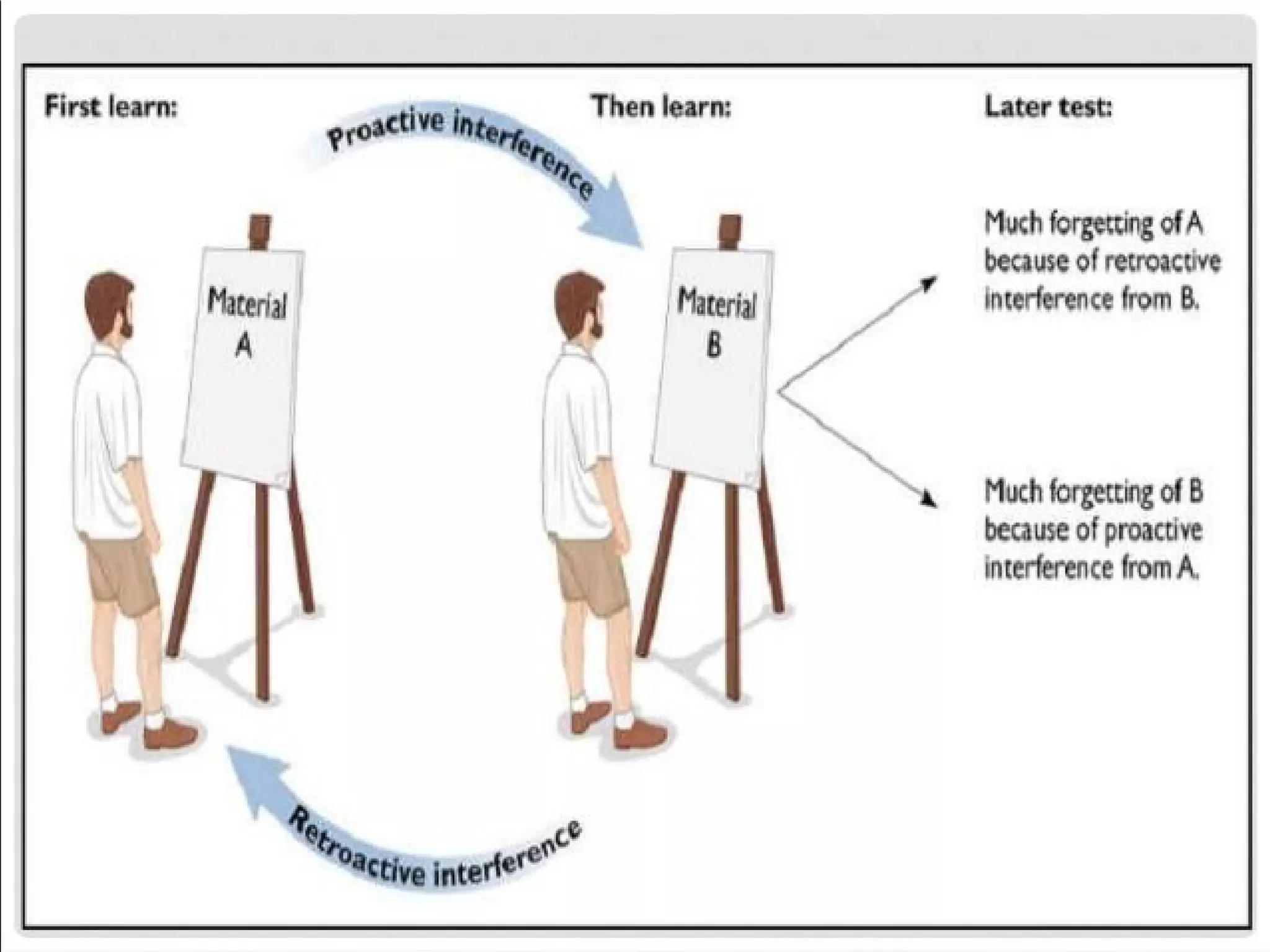 First learn:

Proactive interference

Then learn:

Later test:

Material A

Material B

Much forgetting of A because of retroactive interference from B.

Much forgetting of B because of proactive interference from A.

Retroactive interference