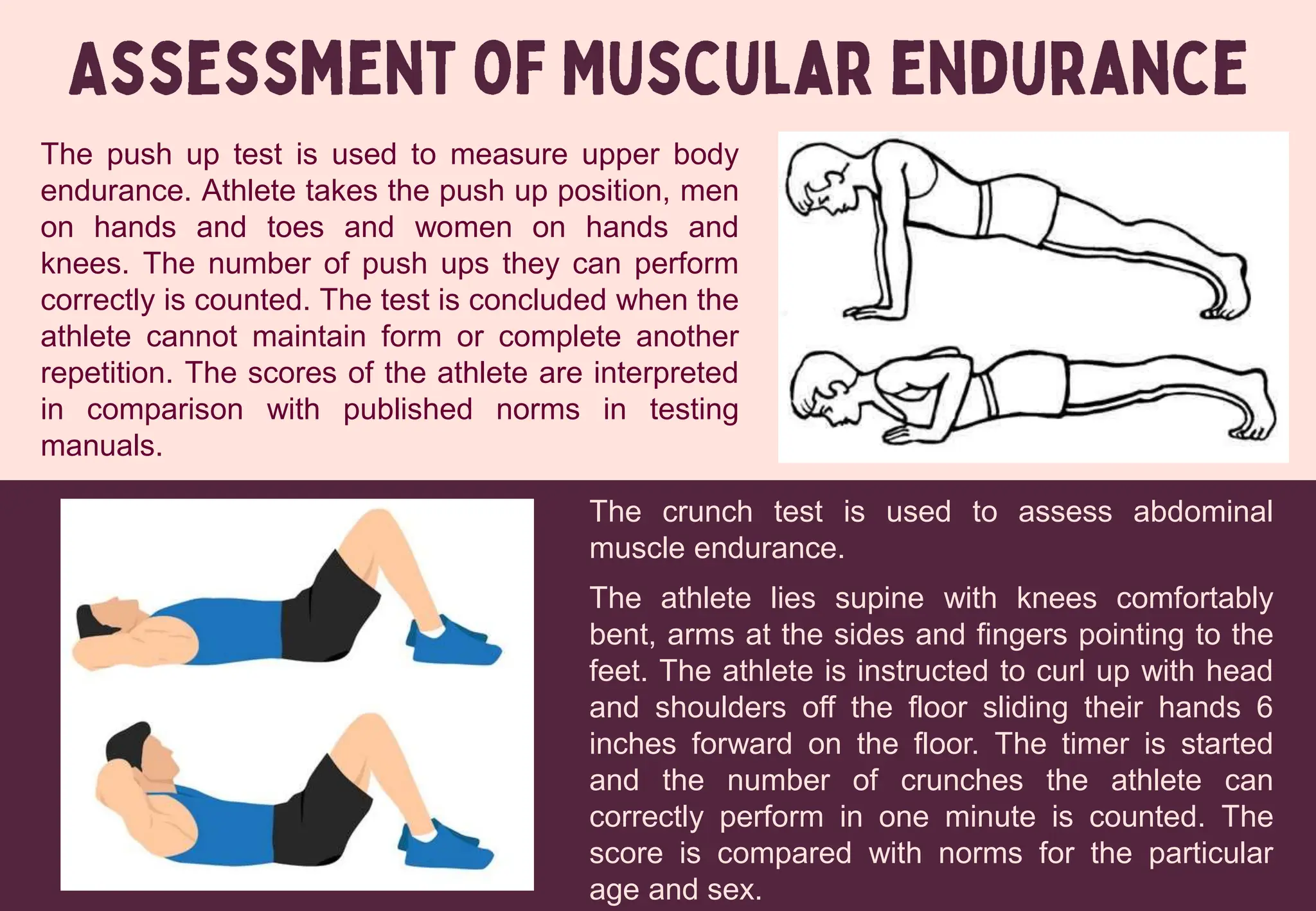 ASSESSMENT OF MUSCULAR ENDURANCE

The push up test is used to measure upper body endurance. Athlete takes the push up position, men on hands and toes and women on hands and knees. The number of push ups they can perform correctly is counted. The test is concluded when the athlete cannot maintain form or complete another repetition. The scores of the athlete are interpreted in comparison with published norms in testing manuals.

The crunch test is used to assess abdominal muscle endurance.

The athlete lies supine with knees comfortably bent, arms at the sides and fingers pointing to the feet. The athlete is instructed to curl up with head and shoulders off the floor sliding their hands 6 inches forward on the floor. The timer is started and the number of crunches the athlete can correctly perform in one minute is counted. The score is compared with norms for the particular age and sex.