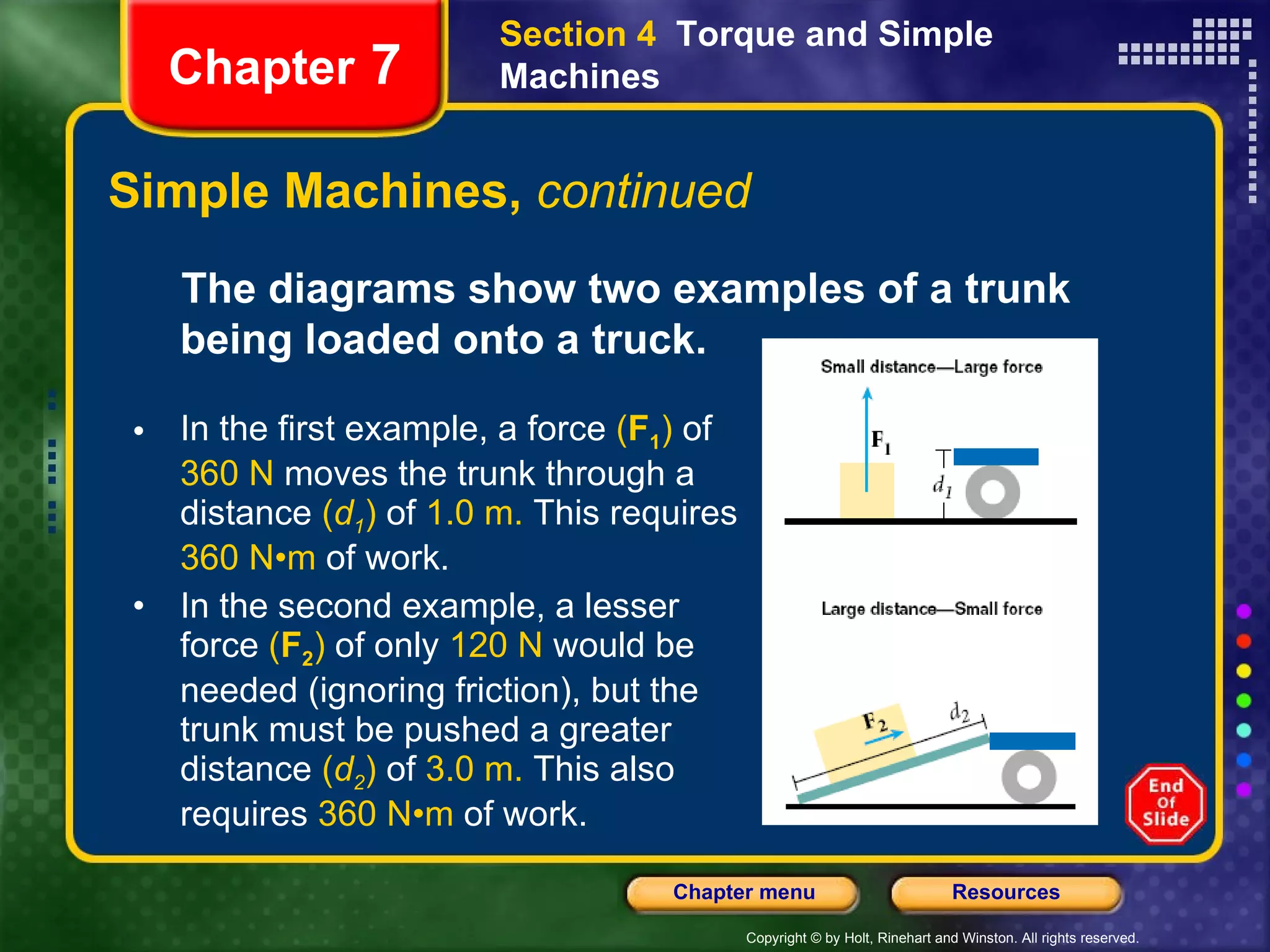 Chapter 7

Section 4 Torque and Simple Machines

Simple Machines, continued

The diagrams show two examples of a trunk being loaded onto a truck.

• In the first example, a force ($F_1$) of 360 N moves the trunk through a distance ($d_1$) of 1.0 m. This requires 360 N•m of work.

• In the second example, a lesser force ($F_2$) of only 120 N would be needed (ignoring friction), but the trunk must be pushed a greater distance ($d_2$) of 3.0 m. This also requires 360 N•m of work.

Small distance—Large force

$F_1$

$d_1$

Large distance—Small force

$F_2$

$d_2$

End Of Slide

Chapter menu

Resources

Copyright © by Holt, Rinehart and Winston. All rights reserved.