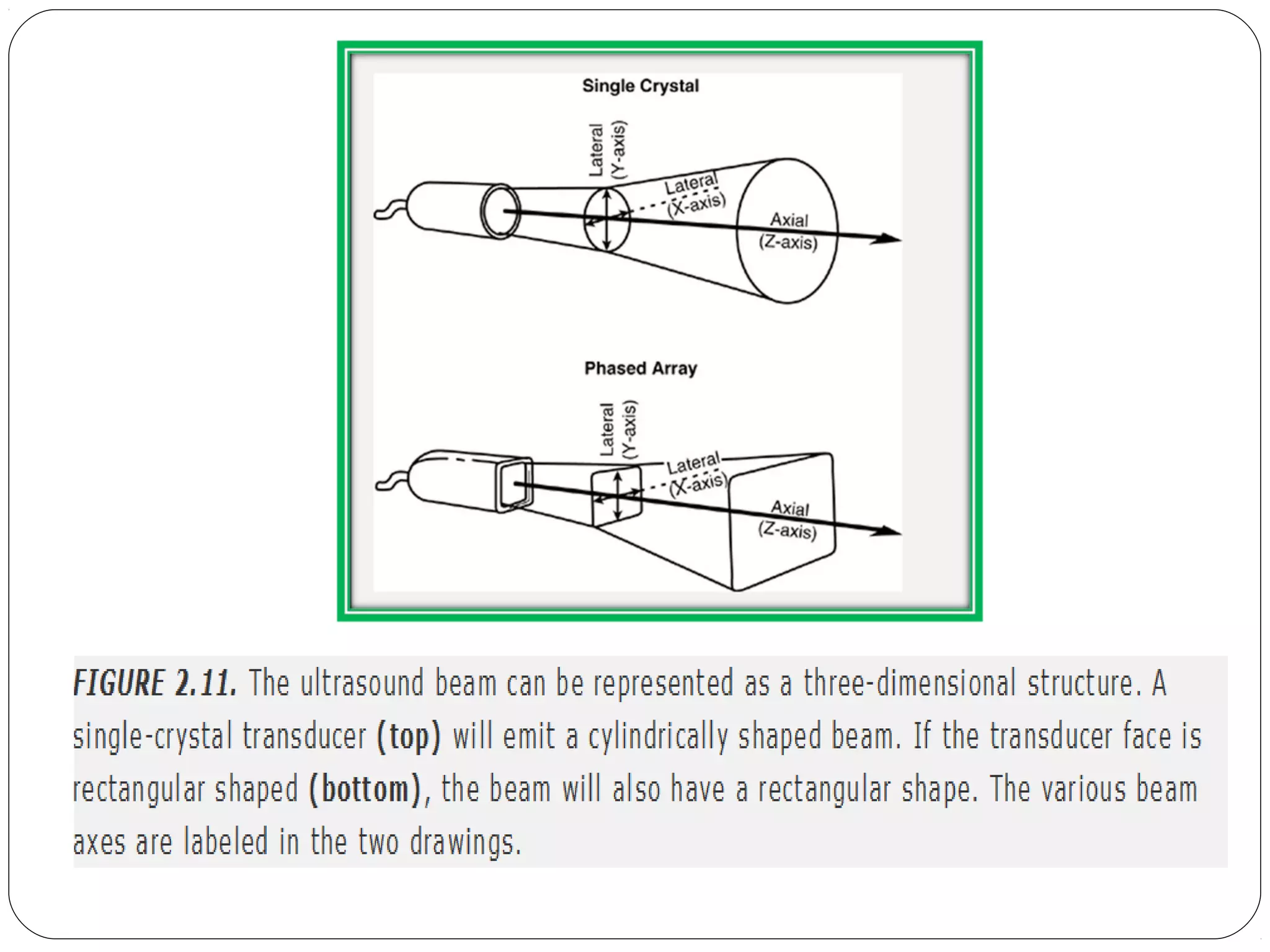 Single Crystal

Lateral (Y-axis)

Lateral (X-axis)

Axial (Z-axis)

Phased Array

Lateral (Y-axis)

Lateral (X-axis)

Axial (Z-axis)

FIGURE 2.11. The ultrasound beam can be represented as a three-dimensional structure. A single-crystal transducer (top) will emit a cylindrically shaped beam. If the transducer face is rectangular shaped (bottom), the beam will also have a rectangular shape. The various beam axes are labeled in the two drawings.