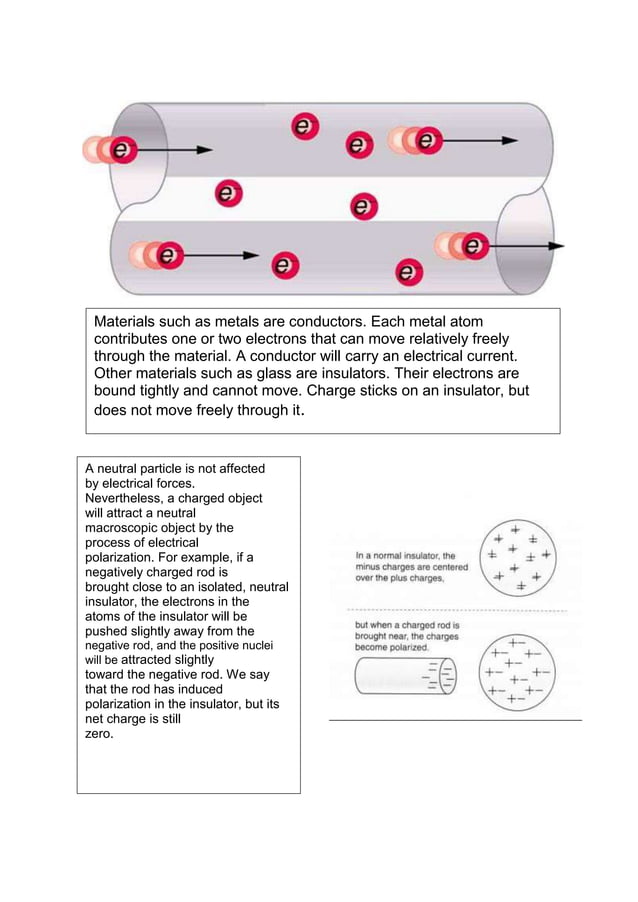 e e e e e e e e e e

Materials such as metals are conductors. Each metal atom contributes one or two electrons that can move relatively freely through the material. A conductor will carry an electrical current. Other materials such as glass are insulators. Their electrons are bound tightly and cannot move. Charge sticks on an insulator, but does not move freely through it.

A neutral particle is not affected by electrical forces. Nevertheless, a charged object will attract a neutral macroscopic object by the process of electrical polarization. For example, if a negatively charged rod is brought close to an isolated, neutral insulator, the electrons in the atoms of the insulator will be pushed slightly away from the negative rod, and the positive nuclei will be attracted slightly toward the negative rod. We say that the rod has induced polarization in the insulator, but its net charge is still zero.

In a normal insulator, the minus charges are centered over the plus charges,

but when a charged rod is brought near, the charges become polarized.