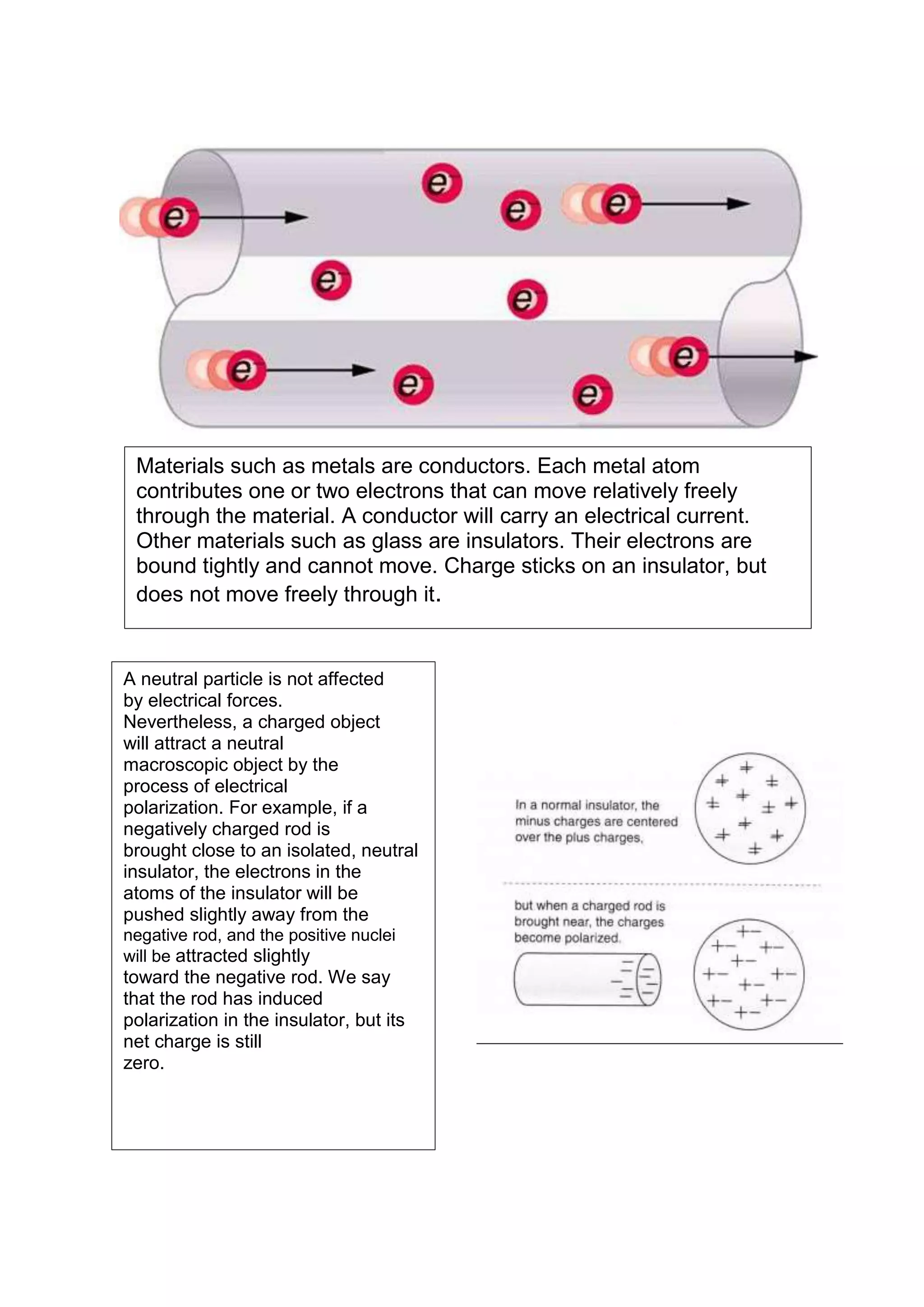 $e^-$ $e^-$ $e^-$ $e^-$ $e^-$ $e^-$ $e^-$ $e^-$ $e^-$ $e^-$

Materials such as metals are conductors. Each metal atom contributes one or two electrons that can move relatively freely through the material. A conductor will carry an electrical current. Other materials such as glass are insulators. Their electrons are bound tightly and cannot move. Charge sticks on an insulator, but does not move freely through it.

A neutral particle is not affected by electrical forces. Nevertheless, a charged object will attract a neutral macroscopic object by the process of electrical polarization. For example, if a negatively charged rod is brought close to an isolated, neutral insulator, the electrons in the atoms of the insulator will be pushed slightly away from the negative rod, and the positive nuclei will be attracted slightly toward the negative rod. We say that the rod has induced polarization in the insulator, but its net charge is still zero.

In a normal insulator, the minus charges are centered over the plus charges,

but when a charged rod is brought near, the charges become polarized.