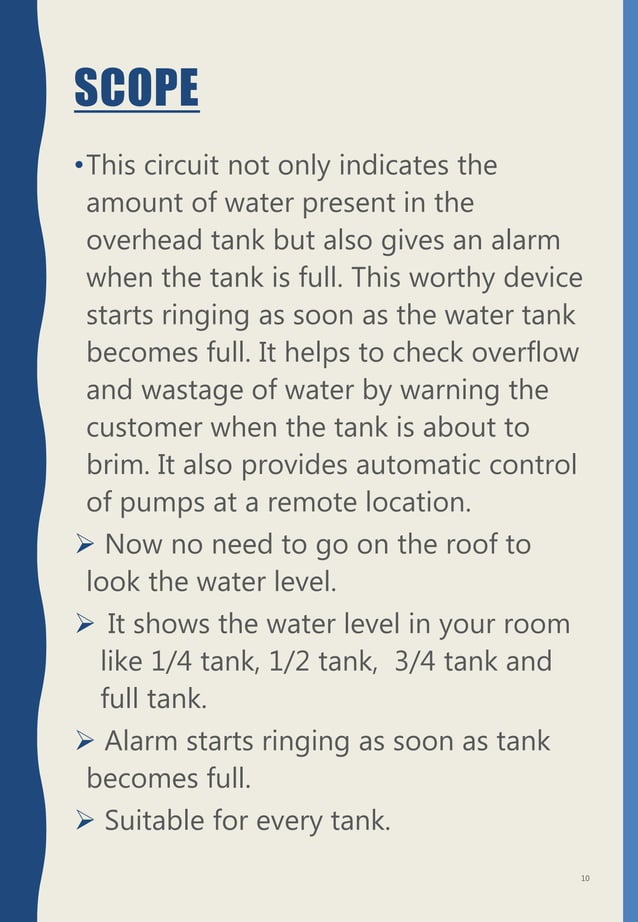 SCOPE

•This circuit not only indicates the amount of water present in the overhead tank but also gives an alarm when the tank is full. This worthy device starts ringing as soon as the water tank becomes full. It helps to check overflow and wastage of water by warning the customer when the tank is about to brim. It also provides automatic control of pumps at a remote location.

➢ Now no need to go on the roof to look the water level.

➢ It shows the water level in your room like 1/4 tank, 1/2 tank, 3/4 tank and full tank.

➢ Alarm starts ringing as soon as tank becomes full.

➢ Suitable for every tank.

10