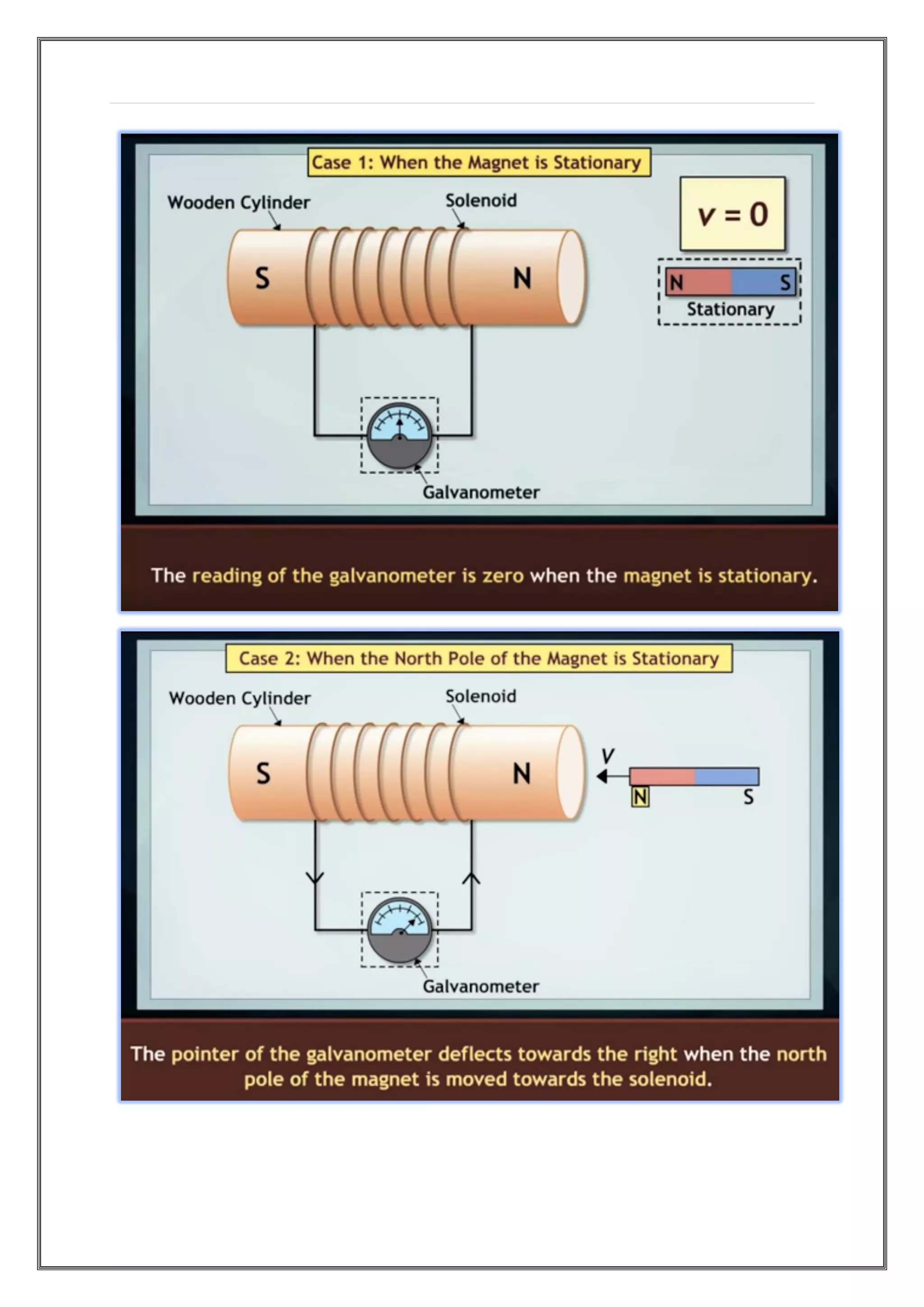 Case 1: When the Magnet is Stationary

Wooden Cylinder

Solenoid

$v = 0$

S

N

N

S

Stationary

Galvanometer

The reading of the galvanometer is zero when the magnet is stationary.

Case 2: When the North Pole of the Magnet is Stationary

Wooden Cylinder

Solenoid

S

N

$v$

N

S

Galvanometer

The pointer of the galvanometer deflects towards the right when the north pole of the magnet is moved towards the solenoid.