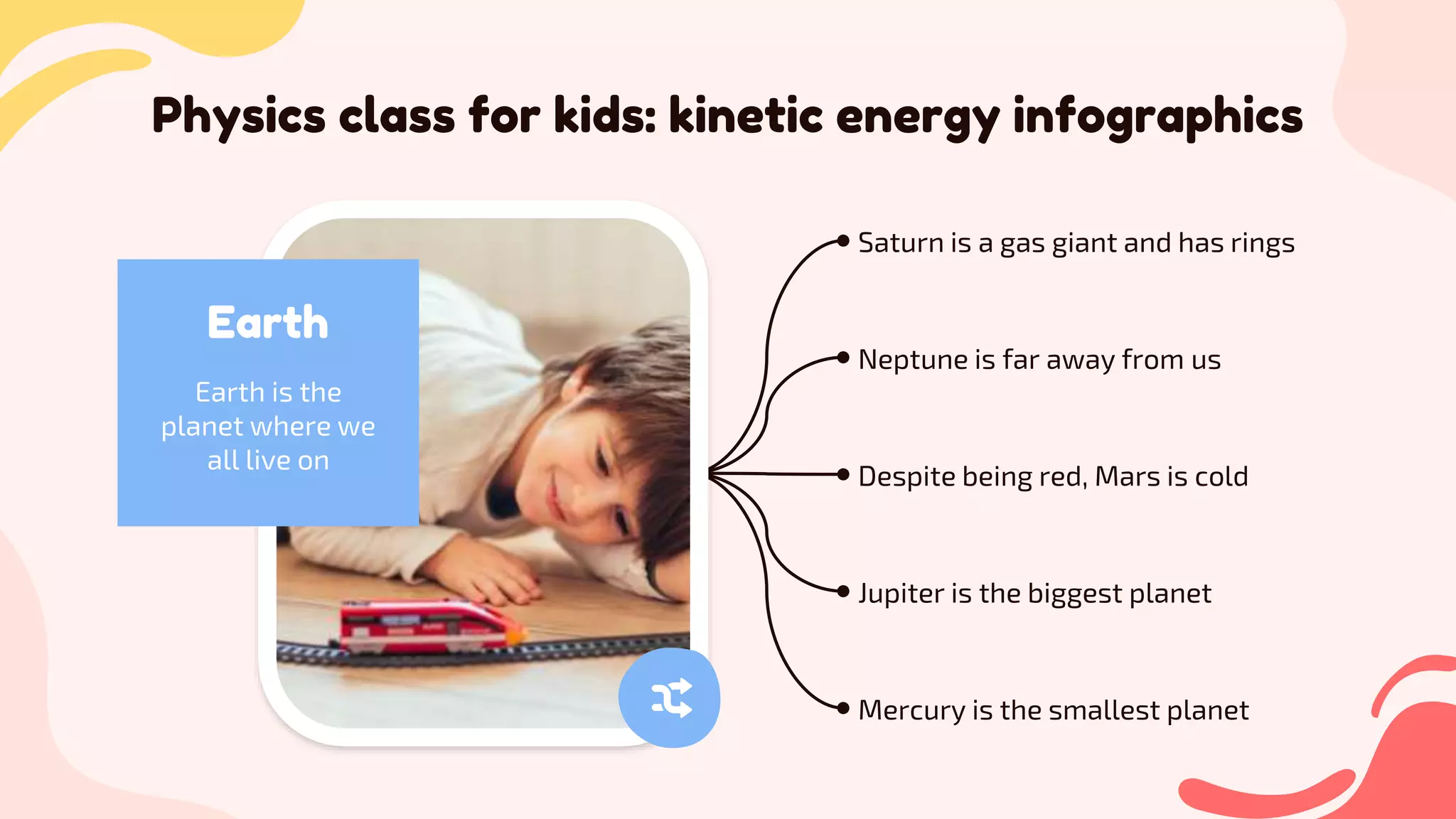 Physics class for kids: kinetic energy infographics

Earth

Earth is the planet where we all live on

Saturn is a gas giant and has rings

Neptune is far away from us

Despite being red, Mars is cold

Jupiter is the biggest planet

Mercury is the smallest planet