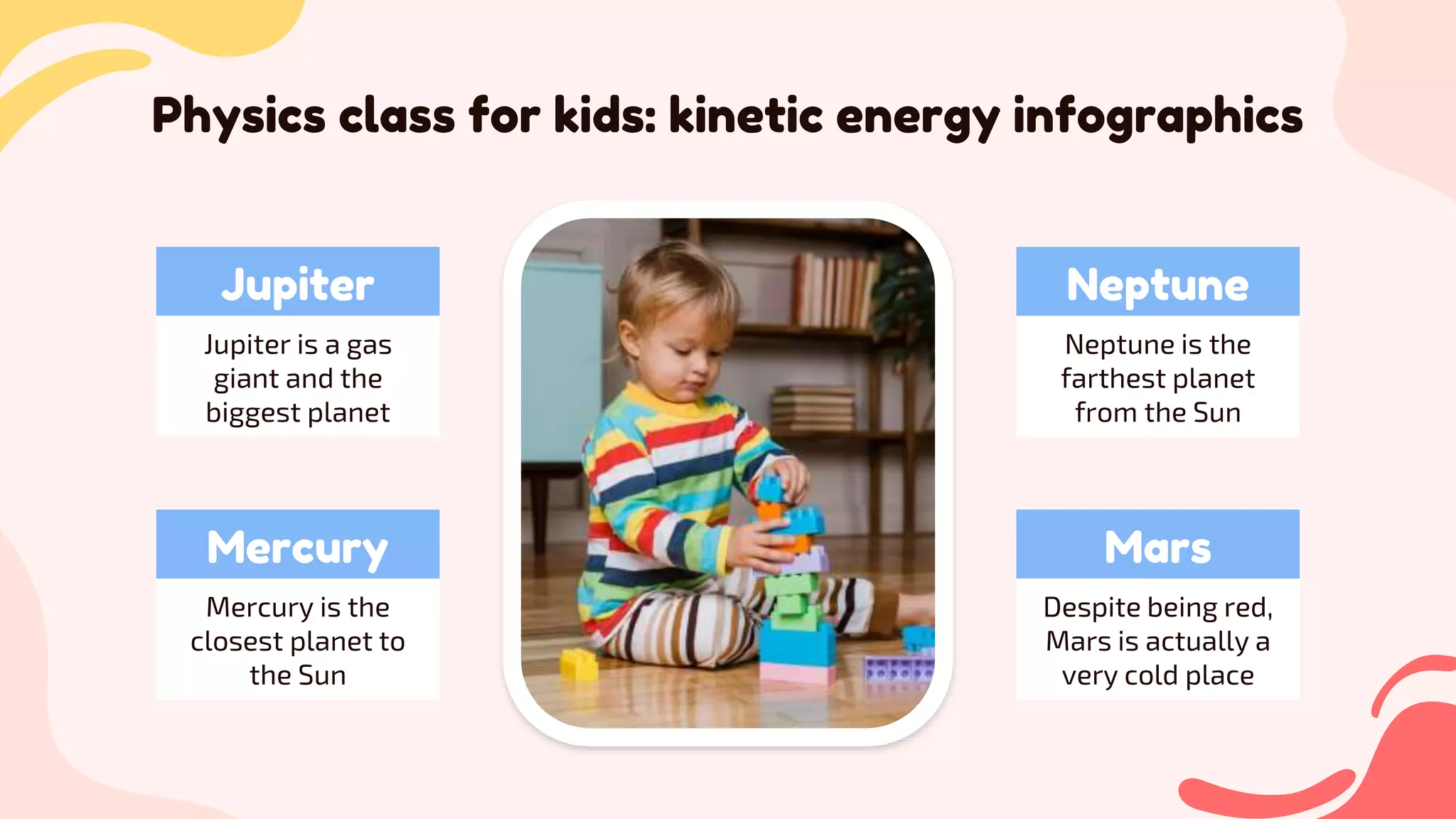 Physics class for kids: kinetic energy infographics

Jupiter

Jupiter is a gas giant and the biggest planet

Mercury

Mercury is the closest planet to the Sun

Neptune

Neptune is the farthest planet from the Sun

Mars

Despite being red, Mars is actually a very cold place