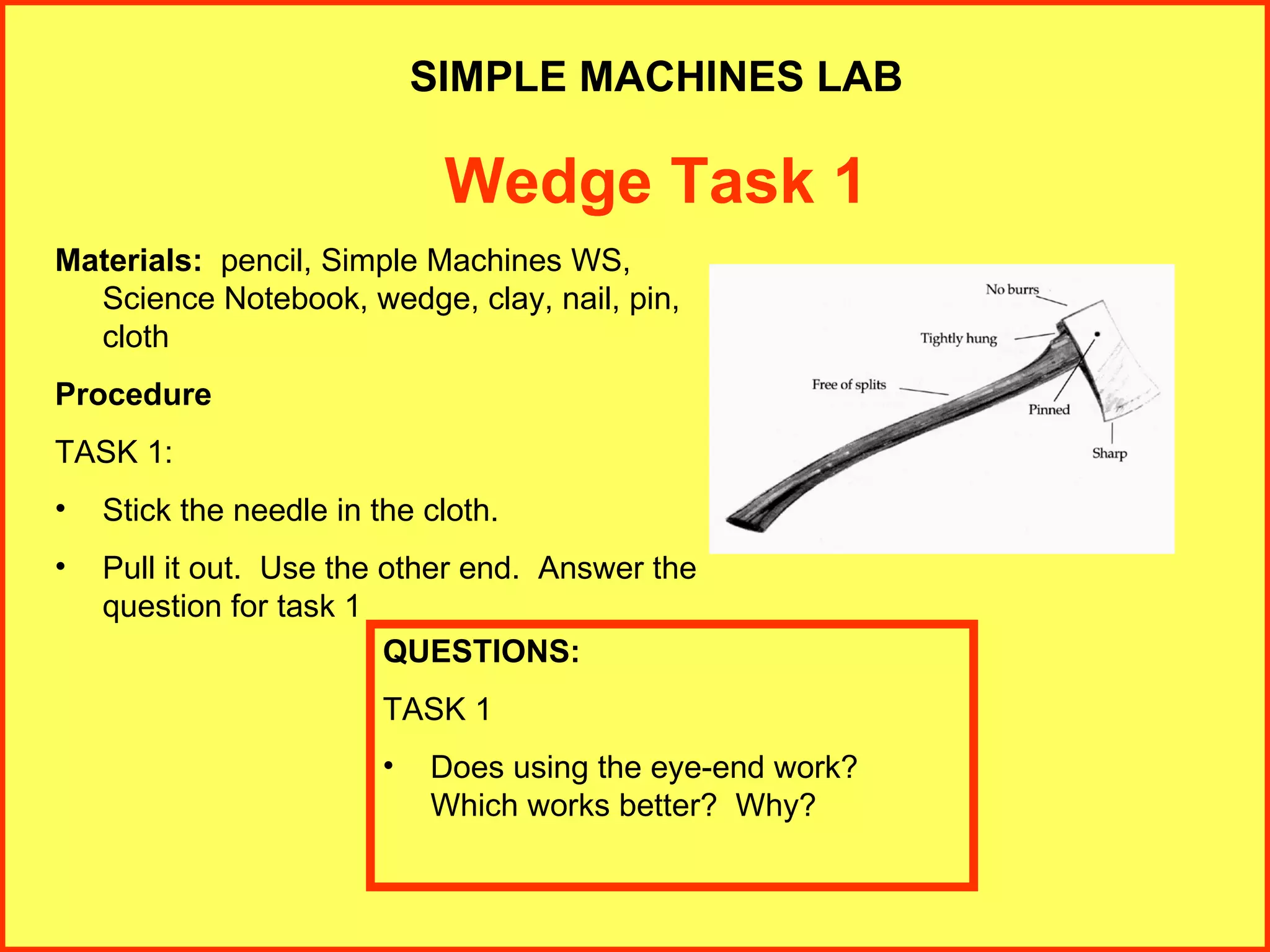 SIMPLE MACHINES LAB

Wedge Task 1

Materials: pencil, Simple Machines WS, Science Notebook, wedge, clay, nail, pin, cloth

Procedure

TASK 1:

• Stick the needle in the cloth.

• Pull it out. Use the other end. Answer the question for task 1

No burrs

Tightly hung

Free of splits

Pinned

Sharp

QUESTIONS:

TASK 1

• Does using the eye-end work? Which works better? Why?