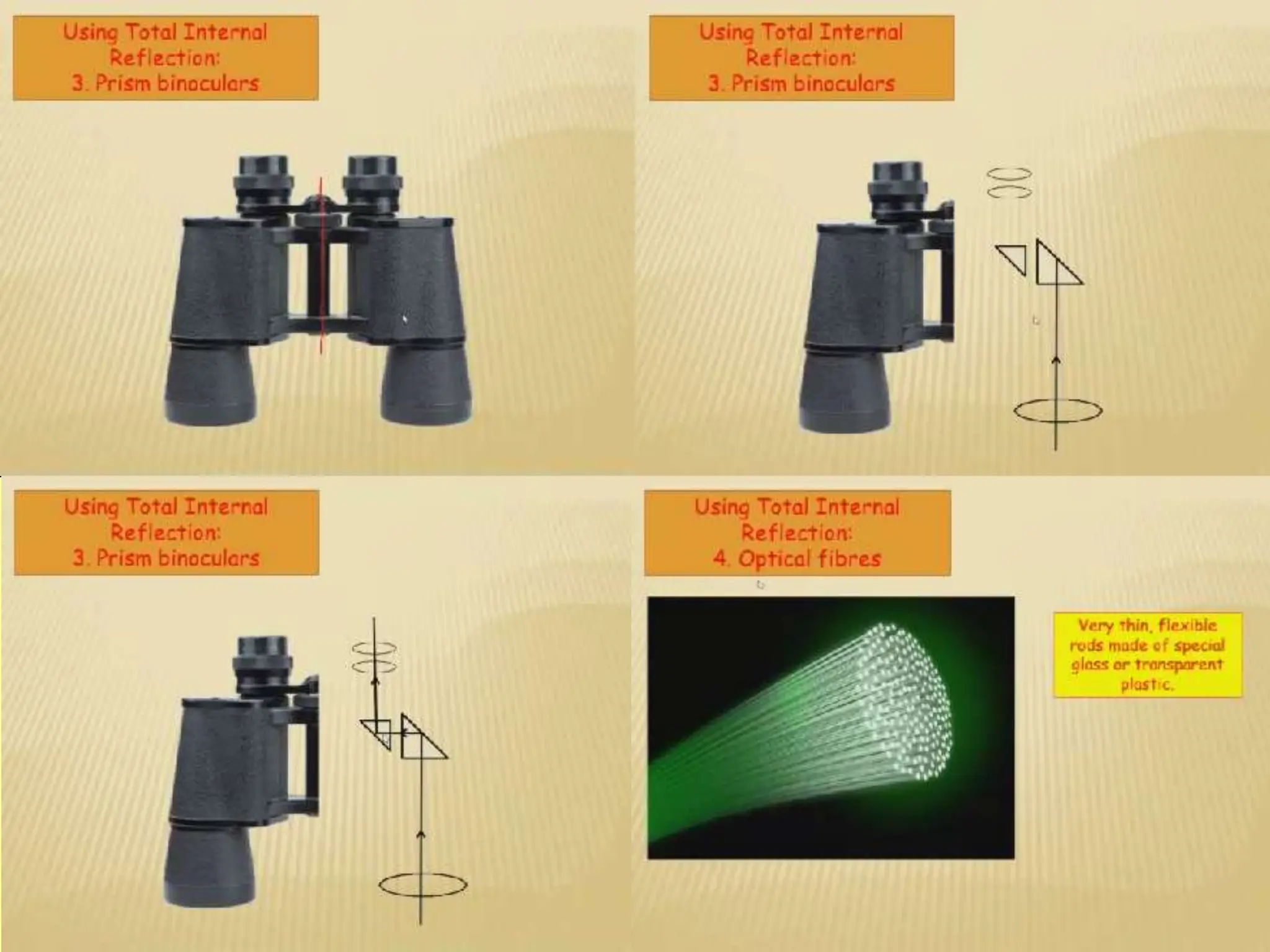 Using Total Internal Reflection:
3. Prism binoculars

Using Total Internal Reflection:
3. Prism binoculars

Using Total Internal Reflection:
3. Prism binoculars

Using Total Internal Reflection:
4. Optical fibres

Very thin, flexible rods made of special glass or transparent plastic.