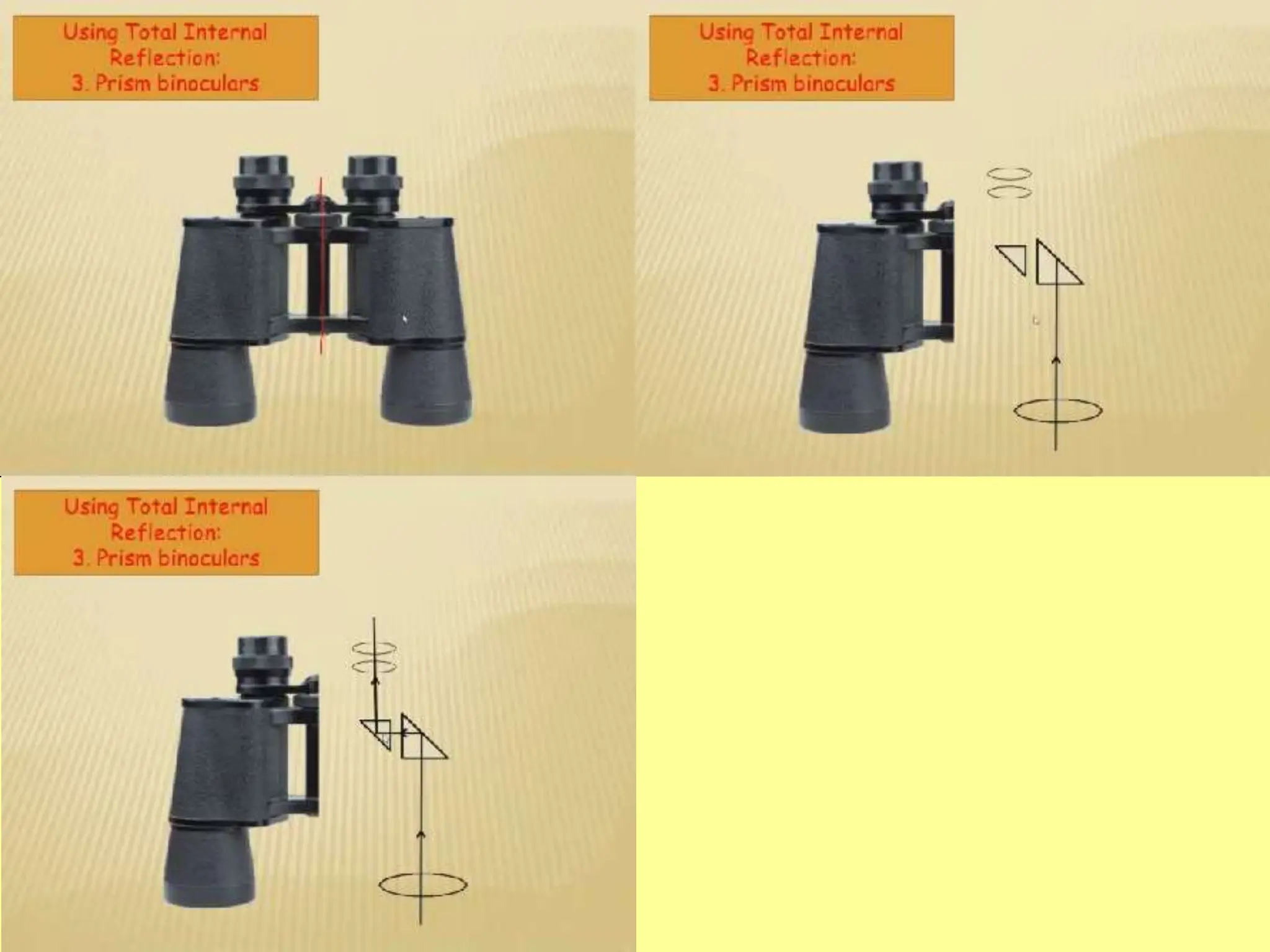 Using Total Internal Reflection:
3. Prism binoculars

Using Total Internal Reflection:
3. Prism binoculars

Using Total Internal Reflection:
3. Prism binoculars