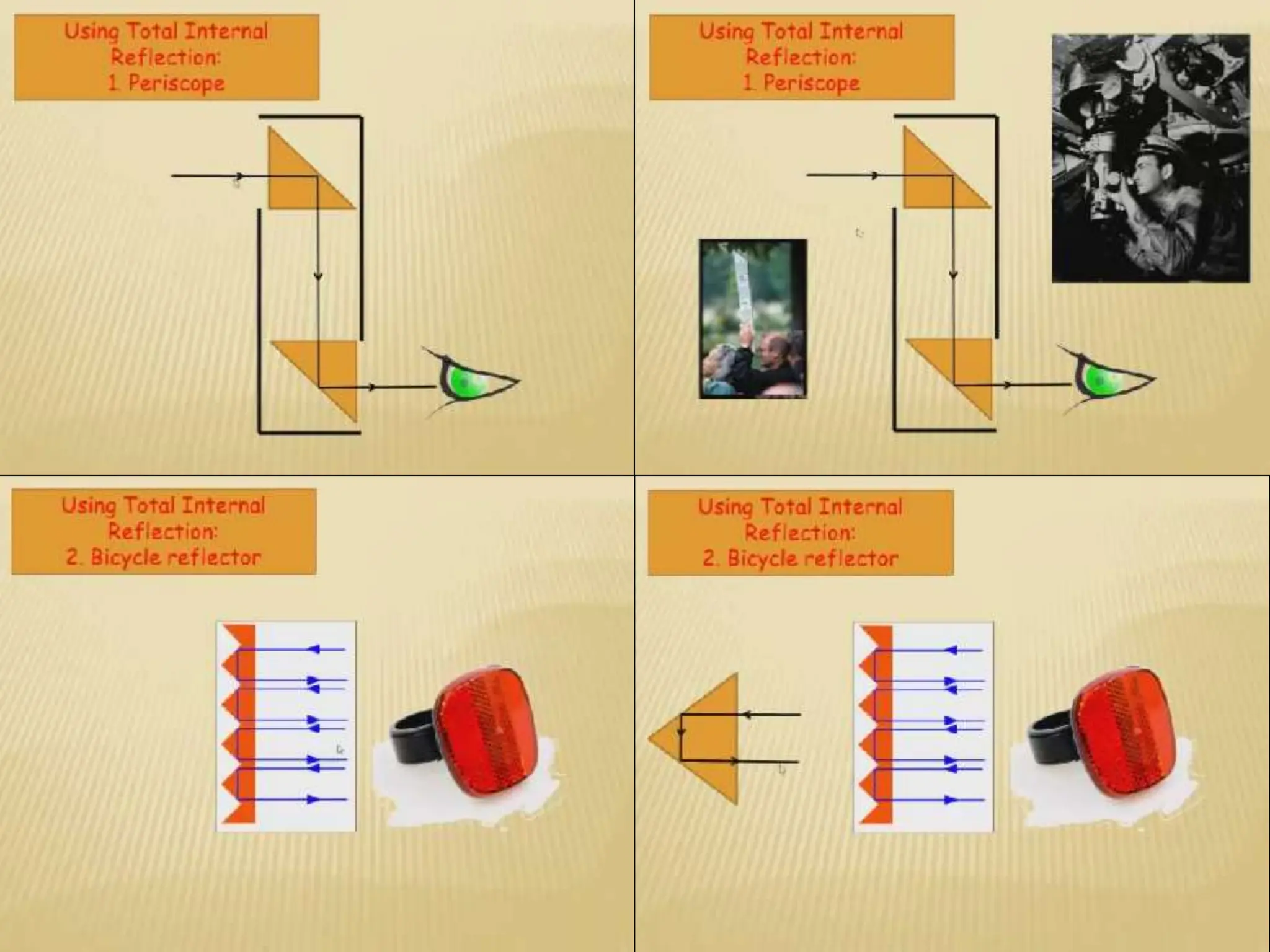 Using Total Internal Reflection:
1. Periscope

Using Total Internal Reflection:
1. Periscope

Using Total Internal Reflection:
2. Bicycle reflector

Using Total Internal Reflection:
2. Bicycle reflector