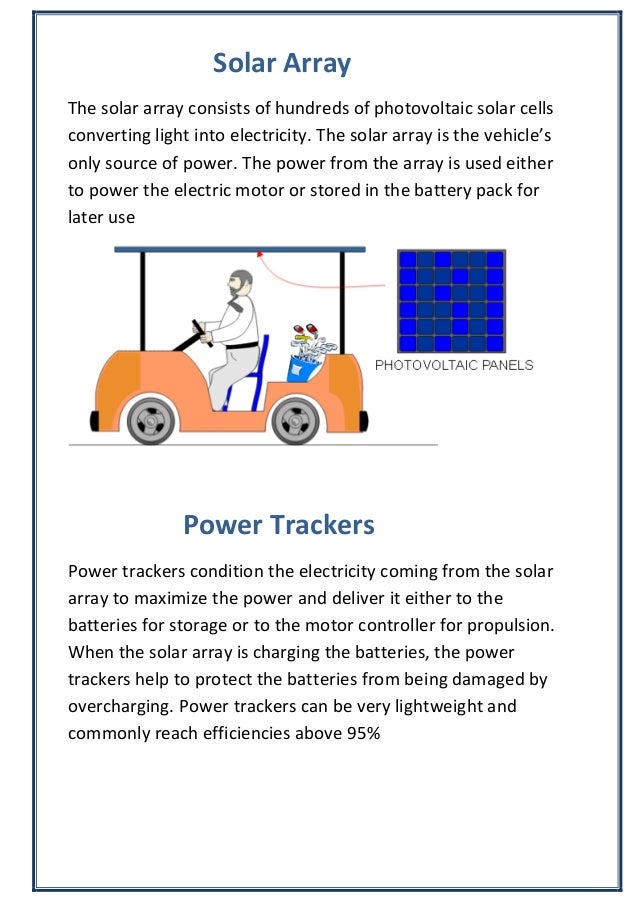 Solar Array

The solar array consists of hundreds of photovoltaic solar cells converting light into electricity. The solar array is the vehicle's only source of power. The power from the array is used either to power the electric motor or stored in the battery pack for later use

PHOTOVOLTAIC PANELS

Power Trackers

Power trackers condition the electricity coming from the solar array to maximize the power and deliver it either to the batteries for storage or to the motor controller for propulsion. When the solar array is charging the batteries, the power trackers help to protect the batteries from being damaged by overcharging. Power trackers can be very lightweight and commonly reach efficiencies above 95%