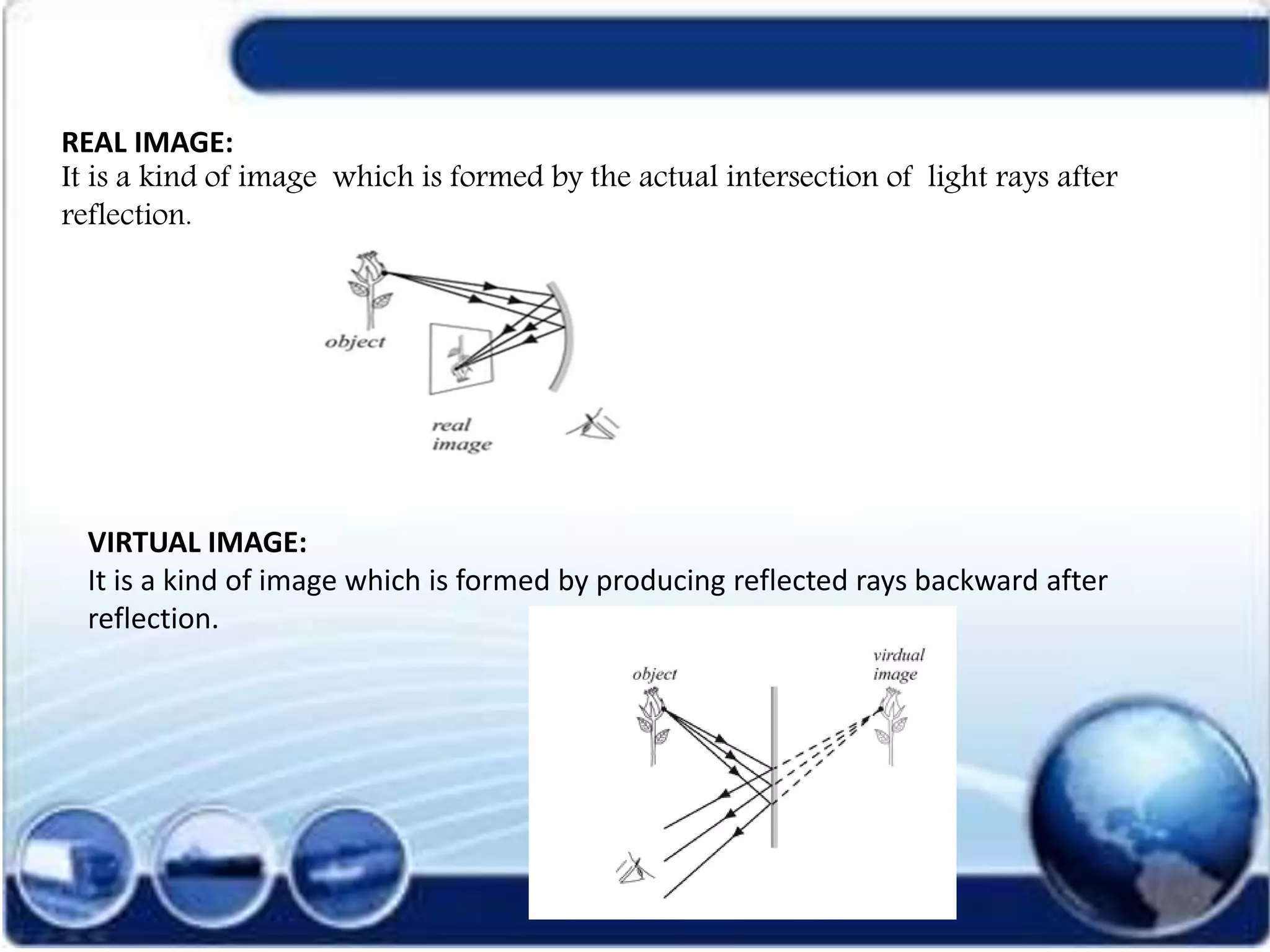 REAL IMAGE:
It is a kind of image which is formed by the actual intersection of light rays after reflection.

object
real image

VIRTUAL IMAGE:
It is a kind of image which is formed by producing reflected rays backward after reflection.

object
virdual image