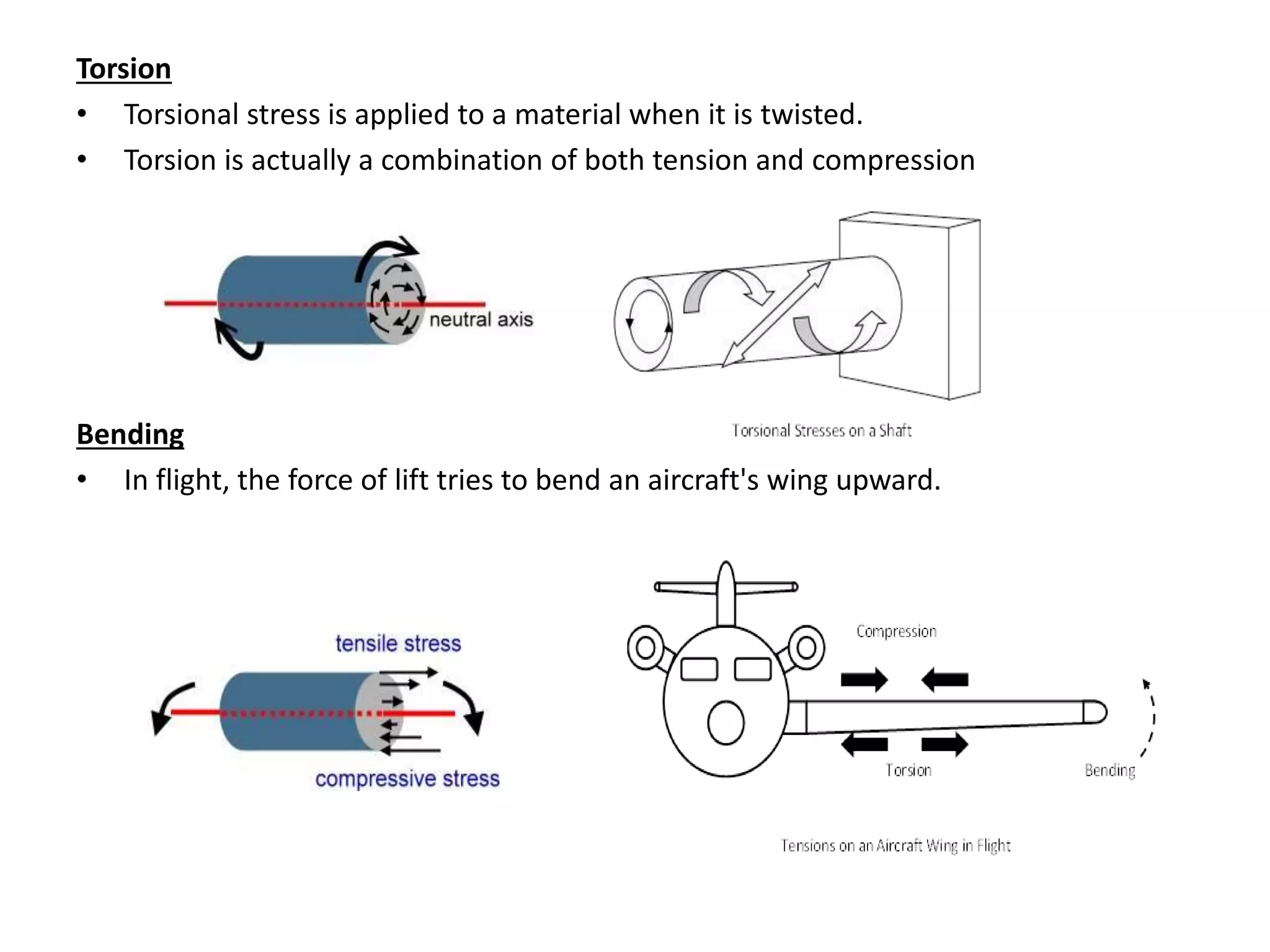 Torsion

• Torsional stress is applied to a material when it is twisted.

• Torsion is actually a combination of both tension and compression

neutral axis

Torsional Stresses on a Shaft

Bending

• In flight, the force of lift tries to bend an aircraft's wing upward.

tensile stress

compressive stress

Compression

Torsion

Bending

Tensions on an Aircraft Wing in Flight