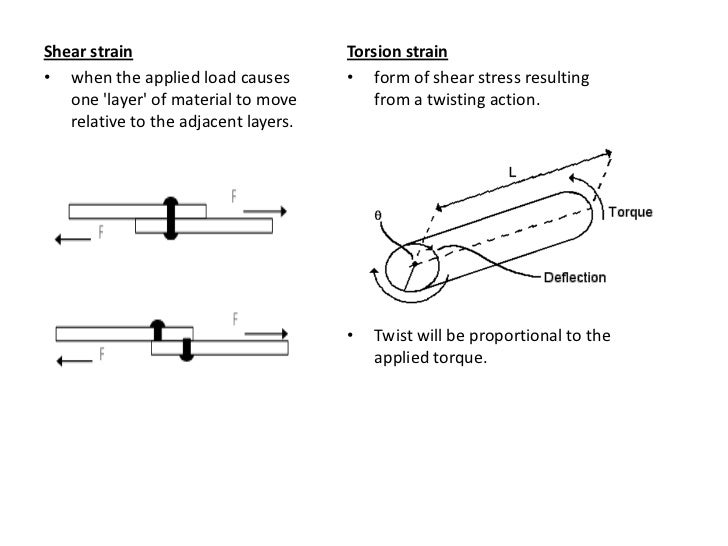 Shear strain

• when the applied load causes one 'layer' of material to move relative to the adjacent layers.

F
F

F
F

Torsion strain

• form of shear stress resulting from a twisting action.

L
θ
Torque
Deflection

• Twist will be proportional to the applied torque.