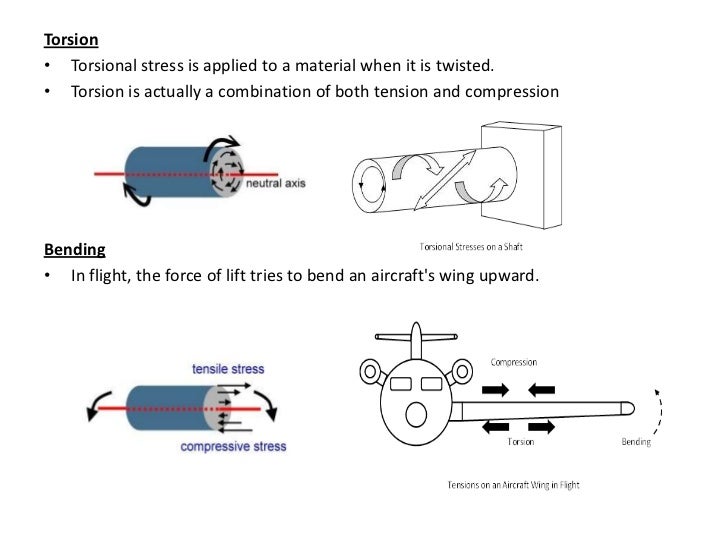 Torsion

• Torsional stress is applied to a material when it is twisted.
• Torsion is actually a combination of both tension and compression

neutral axis

Torsional Stresses on a Shaft

Bending

• In flight, the force of lift tries to bend an aircraft's wing upward.

tensile stress

compressive stress

Compression

Torsion

Bending

Tensions on an Aircraft Wing in Flight