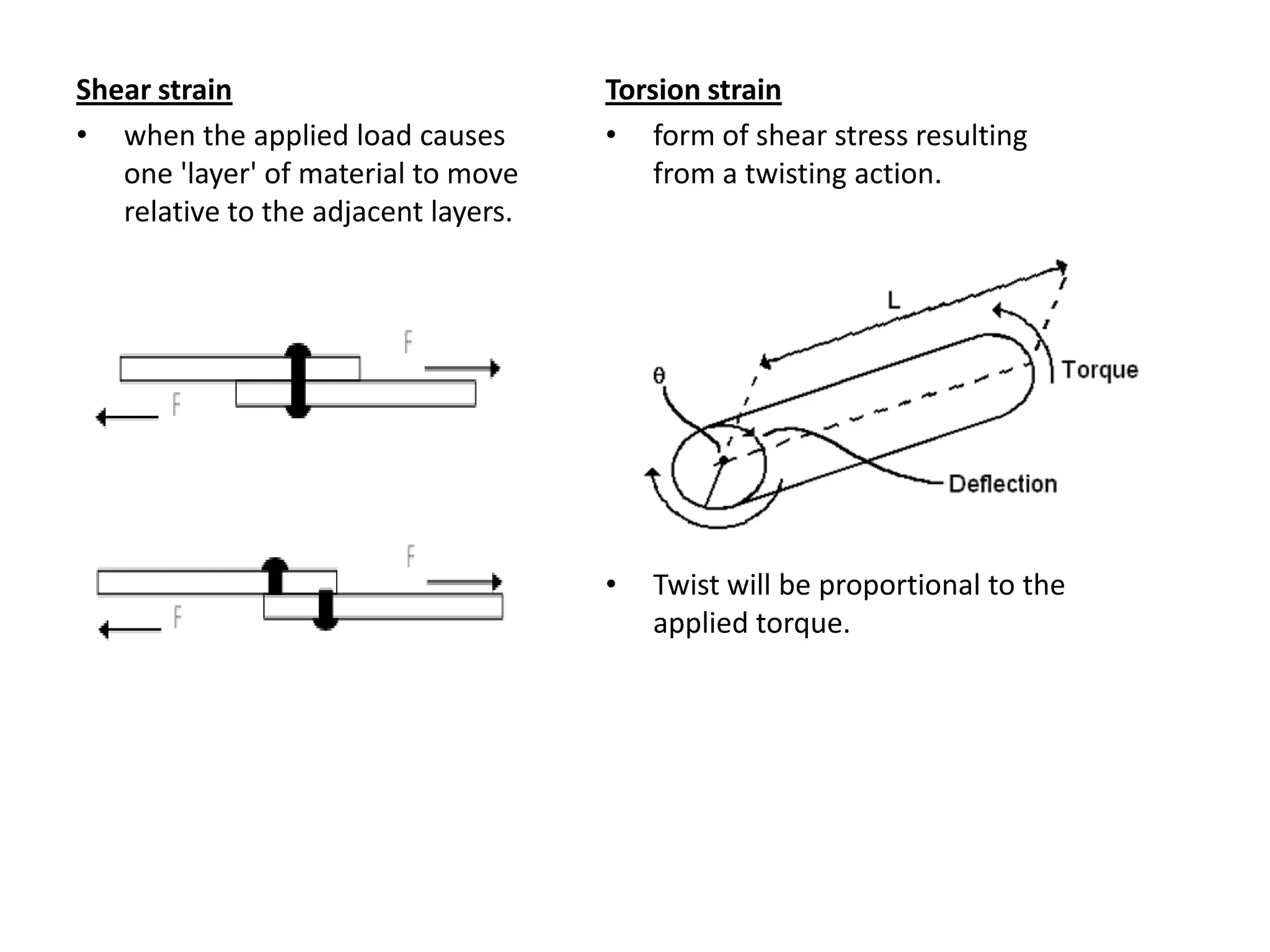 Shear strain

• when the applied load causes one 'layer' of material to move relative to the adjacent layers.

F
F

F
F

Torsion strain

• form of shear stress resulting from a twisting action.

L
θ
Torque
Deflection

• Twist will be proportional to the applied torque.