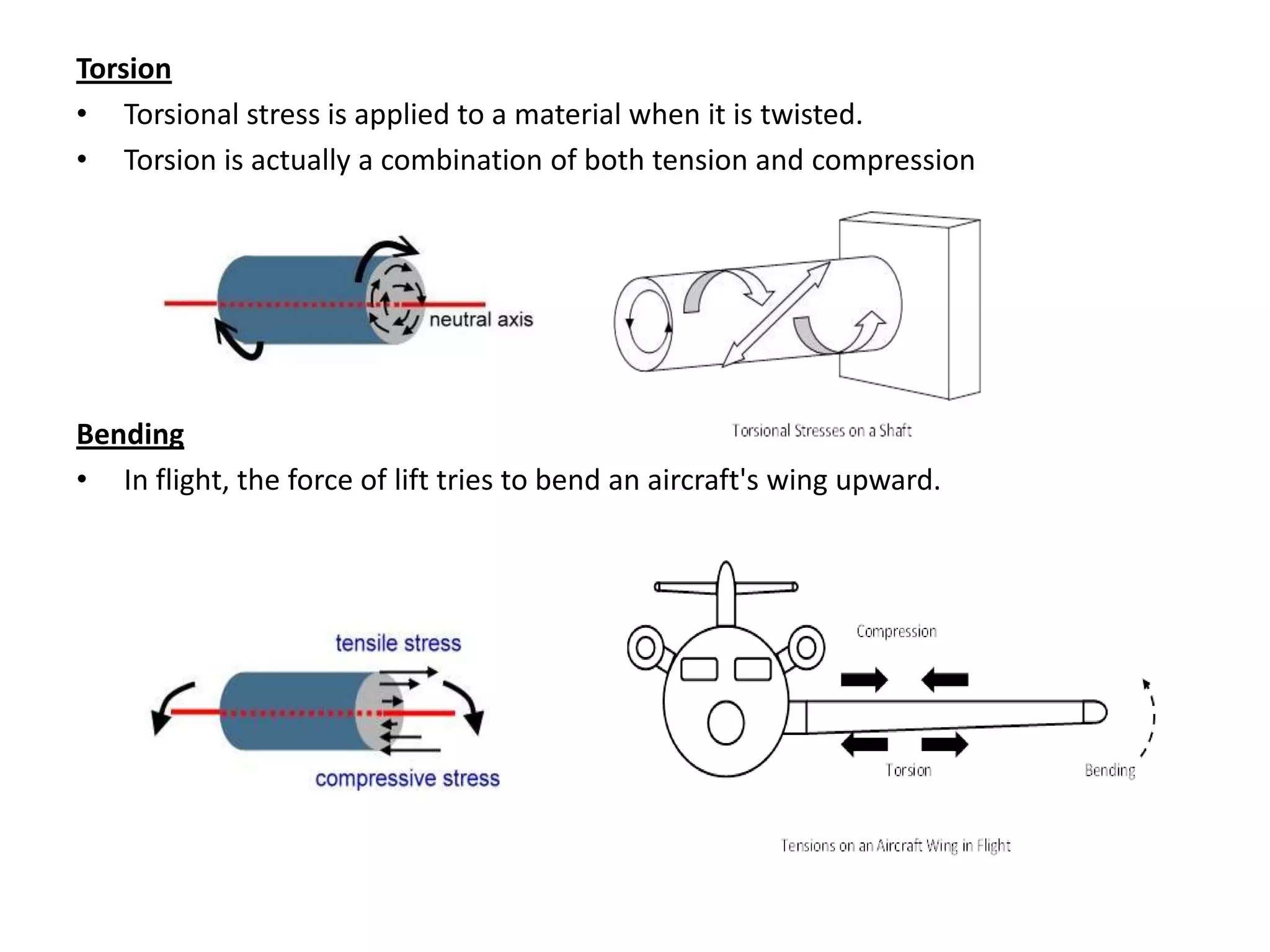 Torsion

• Torsional stress is applied to a material when it is twisted.

• Torsion is actually a combination of both tension and compression

neutral axis

Torsional Stresses on a Shaft

Bending

• In flight, the force of lift tries to bend an aircraft's wing upward.

tensile stress

compressive stress

Compression

Torsion

Bending

Tensions on an Aircraft Wing in Flight