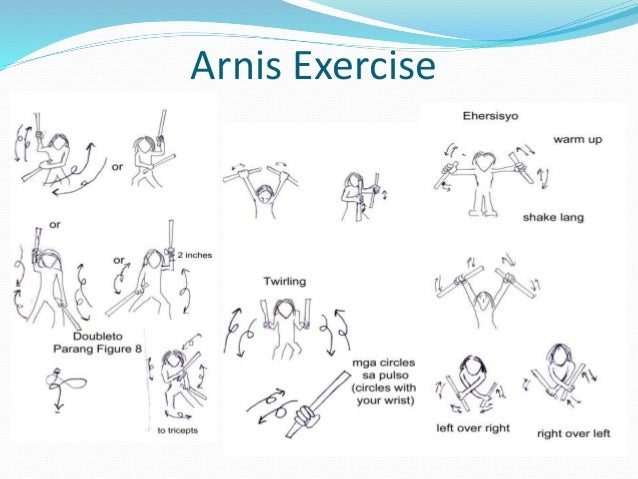 Arnis Exercise

or

or

or

2 inches

Doubleto
Parang Figure 8

to tricepts

Twirling

mga circles sa pulso (circles with your wrist)

Ehersisyo

warm up

shake lang

left over right

right over left