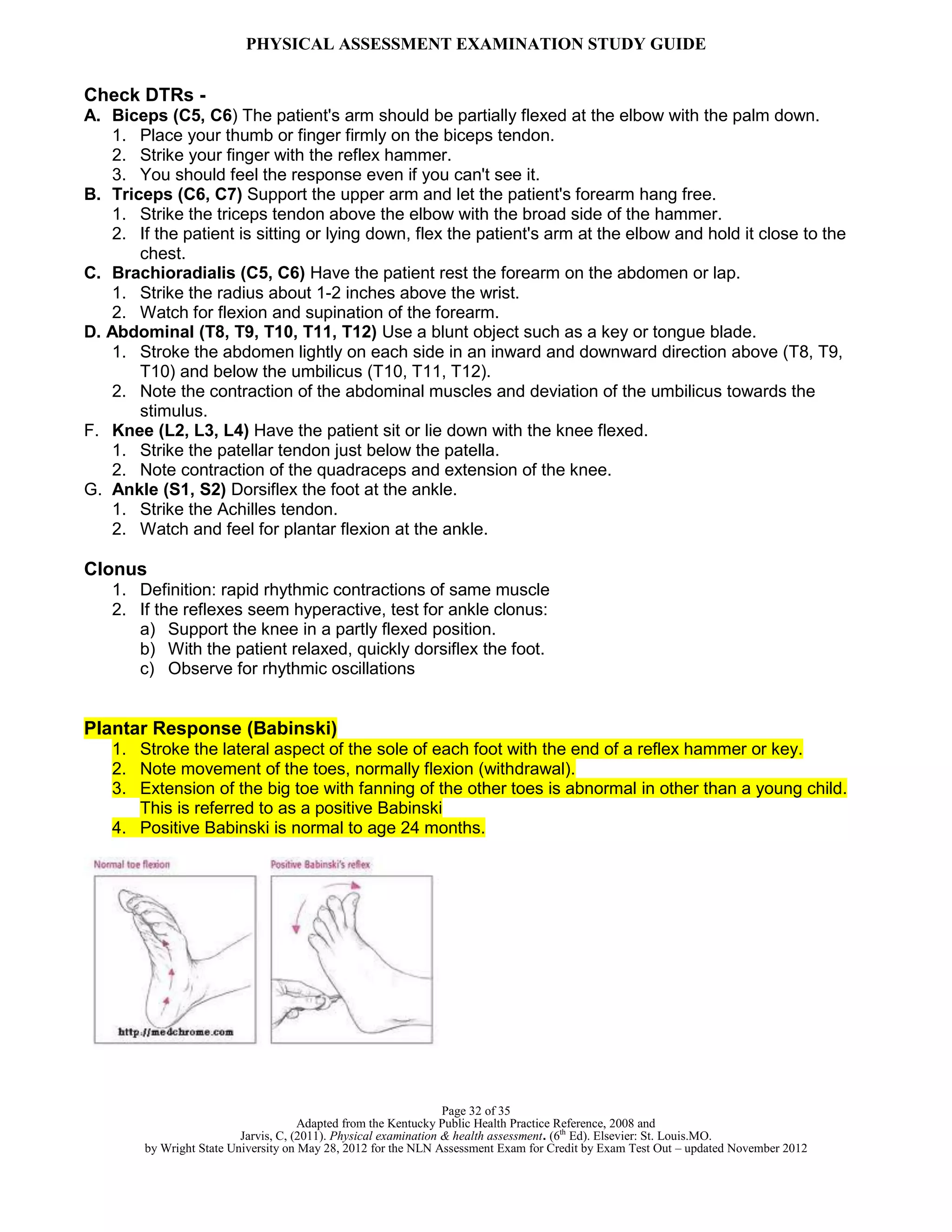 PHYSICAL ASSESSMENT EXAMINATION STUDY GUIDE

Check DTRs -
A. Biceps (C5, C6) The patient's arm should be partially flexed at the elbow with the palm down.
1. Place your thumb or finger firmly on the biceps tendon.
2. Strike your finger with the reflex hammer.
3. You should feel the response even if you can't see it.
B. Triceps (C6, C7) Support the upper arm and let the patient's forearm hang free.
1. Strike the triceps tendon above the elbow with the broad side of the hammer.
2. If the patient is sitting or lying down, flex the patient's arm at the elbow and hold it close to the chest.
C. Brachioradialis (C5, C6) Have the patient rest the forearm on the abdomen or lap.
1. Strike the radius about 1-2 inches above the wrist.
2. Watch for flexion and supination of the forearm.
D. Abdominal (T8, T9, T10, T11, T12) Use a blunt object such as a key or tongue blade.
1. Stroke the abdomen lightly on each side in an inward and downward direction above (T8, T9, T10) and below the umbilicus (T10, T11, T12).
2. Note the contraction of the abdominal muscles and deviation of the umbilicus towards the stimulus.
F. Knee (L2, L3, L4) Have the patient sit or lie down with the knee flexed.
1. Strike the patellar tendon just below the patella.
2. Note contraction of the quadraceps and extension of the knee.
G. Ankle (S1, S2) Dorsiflex the foot at the ankle.
1. Strike the Achilles tendon.
2. Watch and feel for plantar flexion at the ankle.

Clonus
1. Definition: rapid rhythmic contractions of same muscle
2. If the reflexes seem hyperactive, test for ankle clonus:
a) Support the knee in a partly flexed position.
b) With the patient relaxed, quickly dorsiflex the foot.
c) Observe for rhythmic oscillations

Plantar Response (Babinski)
1. Stroke the lateral aspect of the sole of each foot with the end of a reflex hammer or key.
2. Note movement of the toes, normally flexion (withdrawal).
3. Extension of the big toe with fanning of the other toes is abnormal in other than a young child. This is referred to as a positive Babinski
4. Positive Babinski is normal to age 24 months.

Normal toe flexion
http://medchrome.com
Positive Babinski's reflex

Page 32 of 35
Adapted from the Kentucky Public Health Practice Reference, 2008 and
Jarvis, C, (2011). Physical examination & health assessment. (6$^{th}$ Ed). Elsevier: St. Louis.MO.
by Wright State University on May 28, 2012 for the NLN Assessment Exam for Credit by Exam Test Out – updated November 2012