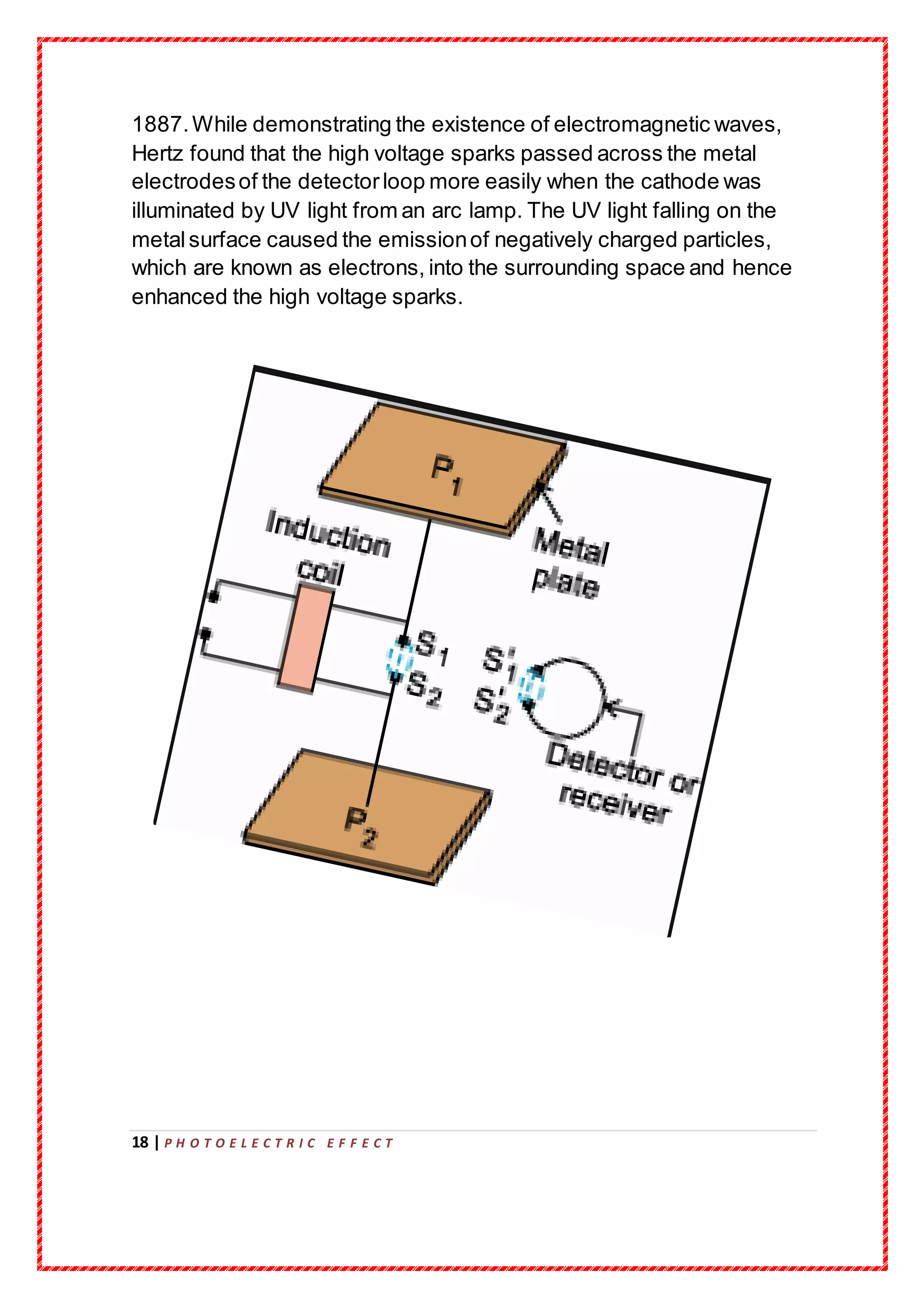 1887. While demonstrating the existence of electromagnetic waves, Hertz found that the high voltage sparks passed across the metal electrodes of the detector loop more easily when the cathode was illuminated by UV light from an arc lamp. The UV light falling on the metal surface caused the emission of negatively charged particles, which are known as electrons, into the surrounding space and hence enhanced the high voltage sparks.

$P_1$

Induction coil

Metal plate

$S_1$

$S_2$

$S_1'$

$S_2'$

Detector or receiver

$P_2$

18 | PHOTOELECTRIC EFFECT