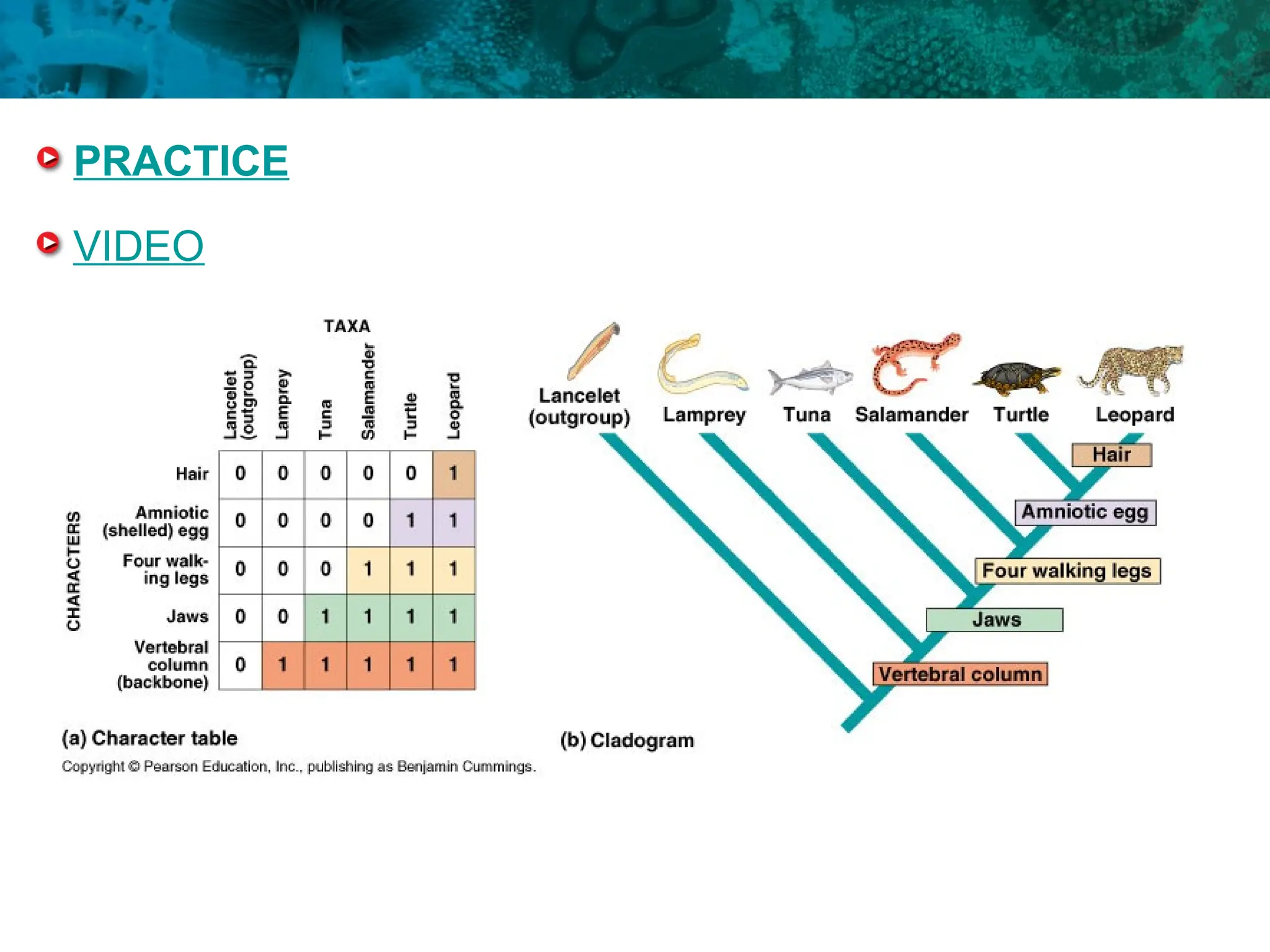 PRACTICE

VIDEO

TAXA

CHARACTERS

| | Lancelet (outgroup) | Lamprey | Tuna | Salamander | Turtle | Leopard |
|---|---|---|---|---|---|---|
| Hair | 0 | 0 | 0 | 0 | 0 | 1 |
| Amniotic (shelled) egg | 0 | 0 | 0 | 0 | 1 | 1 |
| Four walking legs | 0 | 0 | 0 | 1 | 1 | 1 |
| Jaws | 0 | 0 | 1 | 1 | 1 | 1 |
| Vertebral column (backbone) | 0 | 1 | 1 | 1 | 1 | 1 |

(a) Character table

Lancelet (outgroup) Lamprey Tuna Salamander Turtle Leopard

Hair

Amniotic egg

Four walking legs

Jaws

Vertebral column

(b) Cladogram

Copyright © Pearson Education, Inc., publishing as Benjamin Cummings.