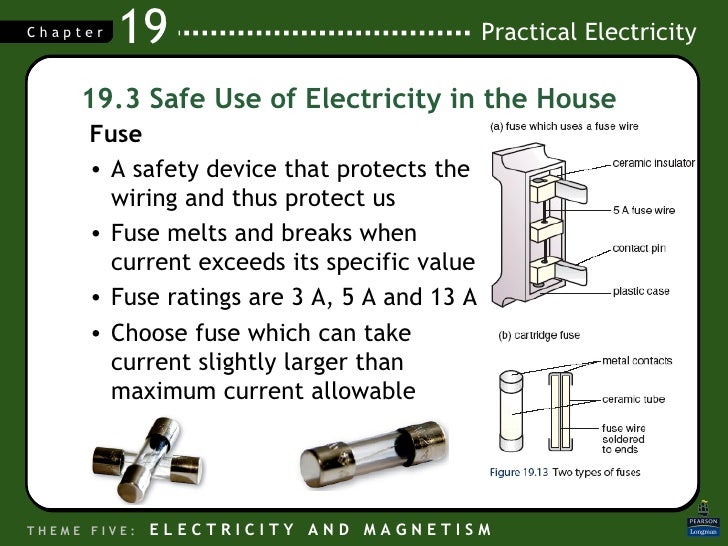 Chapter 19 Practical Electricity

19.3 Safe Use of Electricity in the House

Fuse

• A safety device that protects the wiring and thus protect us

• Fuse melts and breaks when current exceeds its specific value

• Fuse ratings are 3 A, 5 A and 13 A

• Choose fuse which can take current slightly larger than maximum current allowable

(a) fuse which uses a fuse wire

ceramic insulator

5 A fuse wire

contact pin

plastic case

(b) cartridge fuse

metal contacts

ceramic tube

fuse wire soldered to ends

Figure 19.13 Two types of fuses

THEME FIVE: ELECTRICITY AND MAGNETISM

PEARSON Longman