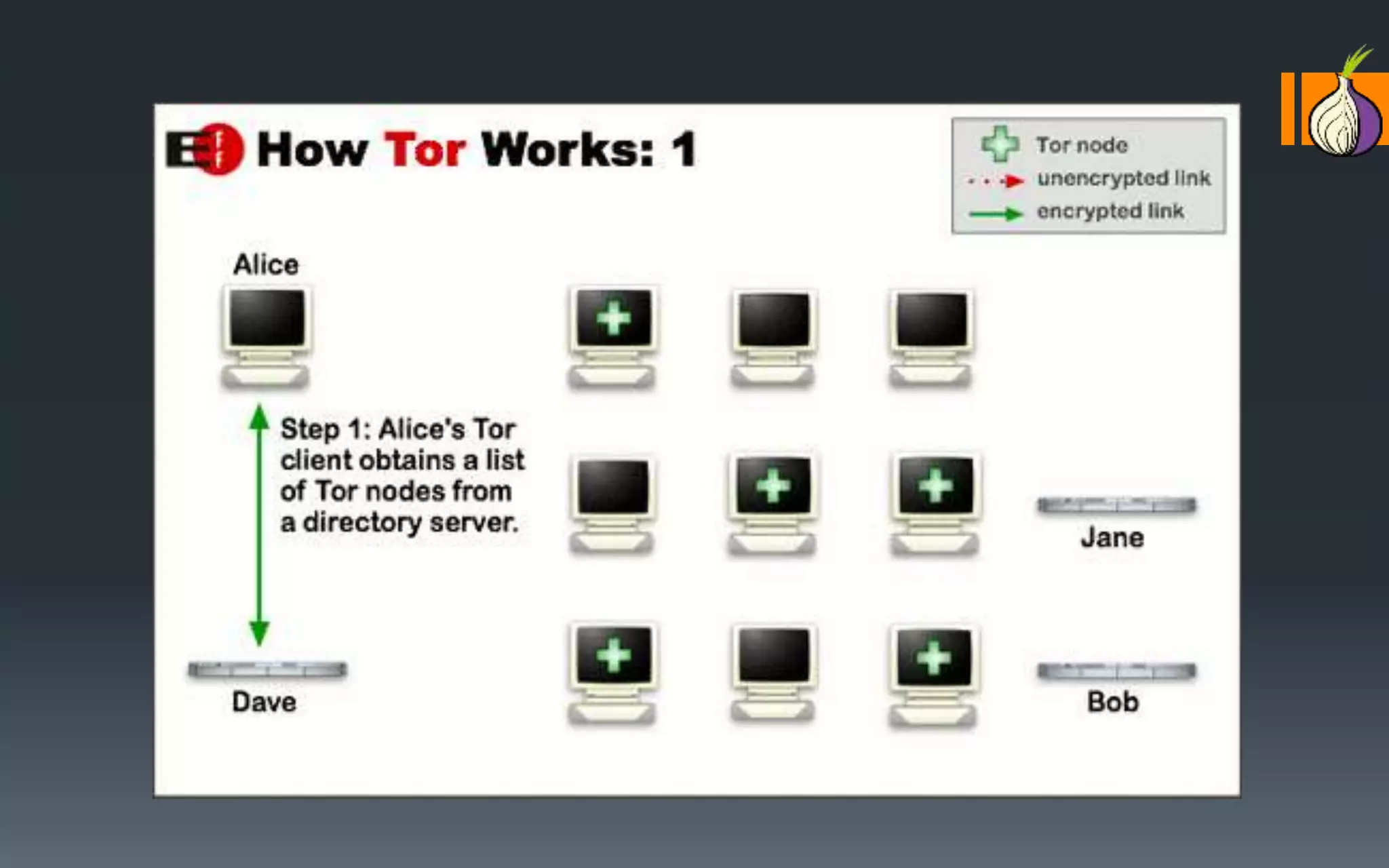 EFF How Tor Works: 1

Tor node
unencrypted link
encrypted link

Alice

Step 1: Alice's Tor client obtains a list of Tor nodes from a directory server.

Jane

Dave

Bob