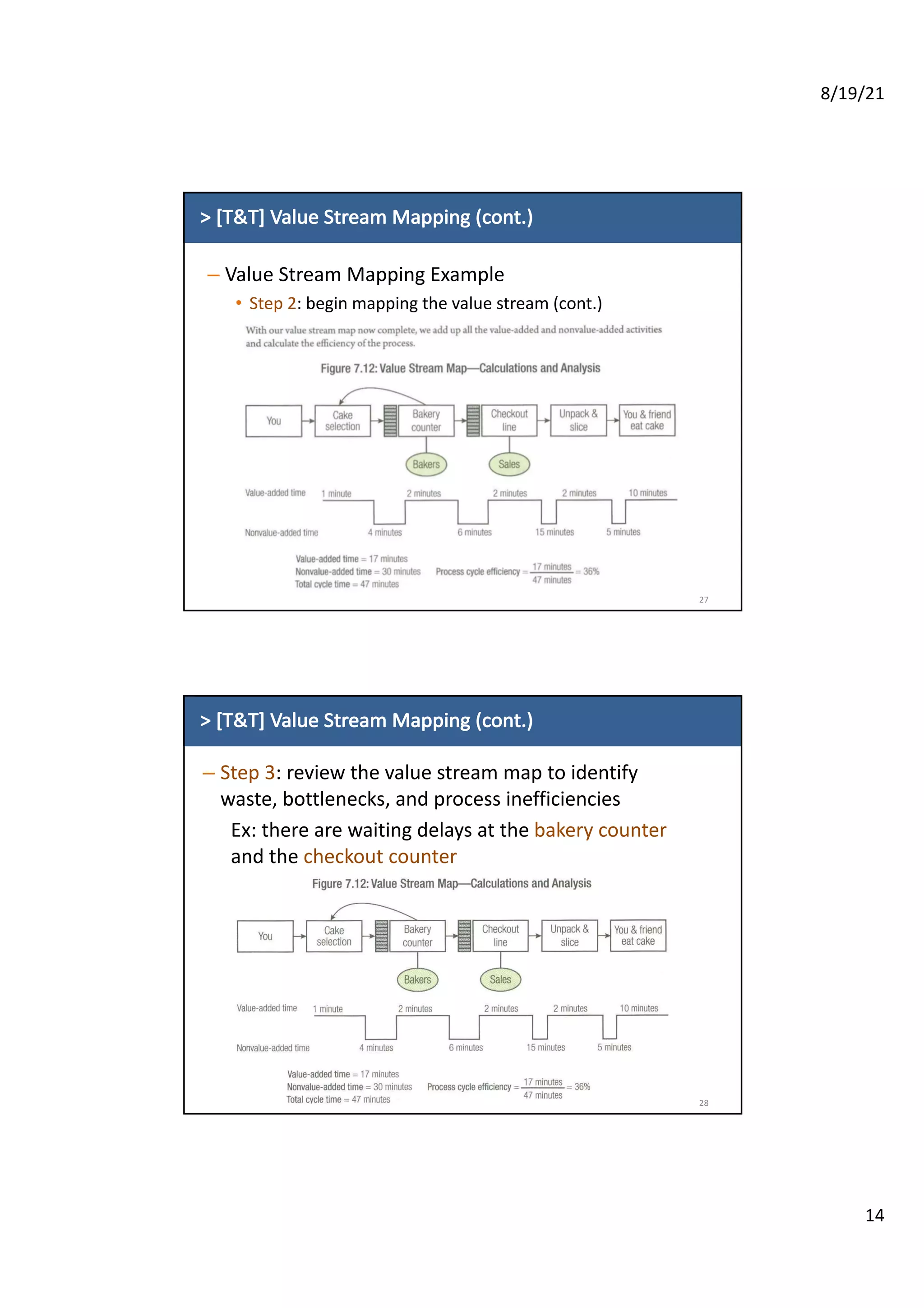 8/19/21

> [T&T] Value Stream Mapping (cont.)

– Value Stream Mapping Example

• Step 2: begin mapping the value stream (cont.)

With our value stream map now complete, we add up all the value-added and nonvalue-added activities and calculate the efficiency of the process.

Figure 7.12: Value Stream Map—Calculations and Analysis

You
Cake selection
Bakery counter
Checkout line
Unpack & slice
You & friend eat cake
Bakers
Sales

Value-added time 1 minute 2 minutes 2 minutes 2 minutes 10 minutes

Nonvalue-added time 4 minutes 6 minutes 15 minutes 5 minutes

Value-added time = 17 minutes
Nonvalue-added time = 30 minutes
Total cycle time = 47 minutes

Process cycle efficiency = $\frac{17 \text{ minutes}}{47 \text{ minutes}}$ = 36%

27

> [T&T] Value Stream Mapping (cont.)

– Step 3: review the value stream map to identify waste, bottlenecks, and process inefficiencies

Ex: there are waiting delays at the bakery counter and the checkout counter

Figure 7.12: Value Stream Map—Calculations and Analysis

You
Cake selection
Bakery counter
Checkout line
Unpack & slice
You & friend eat cake
Bakers
Sales

Value-added time 1 minute 2 minutes 2 minutes 2 minutes 10 minutes

Nonvalue-added time 4 minutes 6 minutes 15 minutes 5 minutes

Value-added time = 17 minutes
Nonvalue-added time = 30 minutes
Total cycle time = 47 minutes

Process cycle efficiency = $\frac{17 \text{ minutes}}{47 \text{ minutes}}$ = 36%

28

14