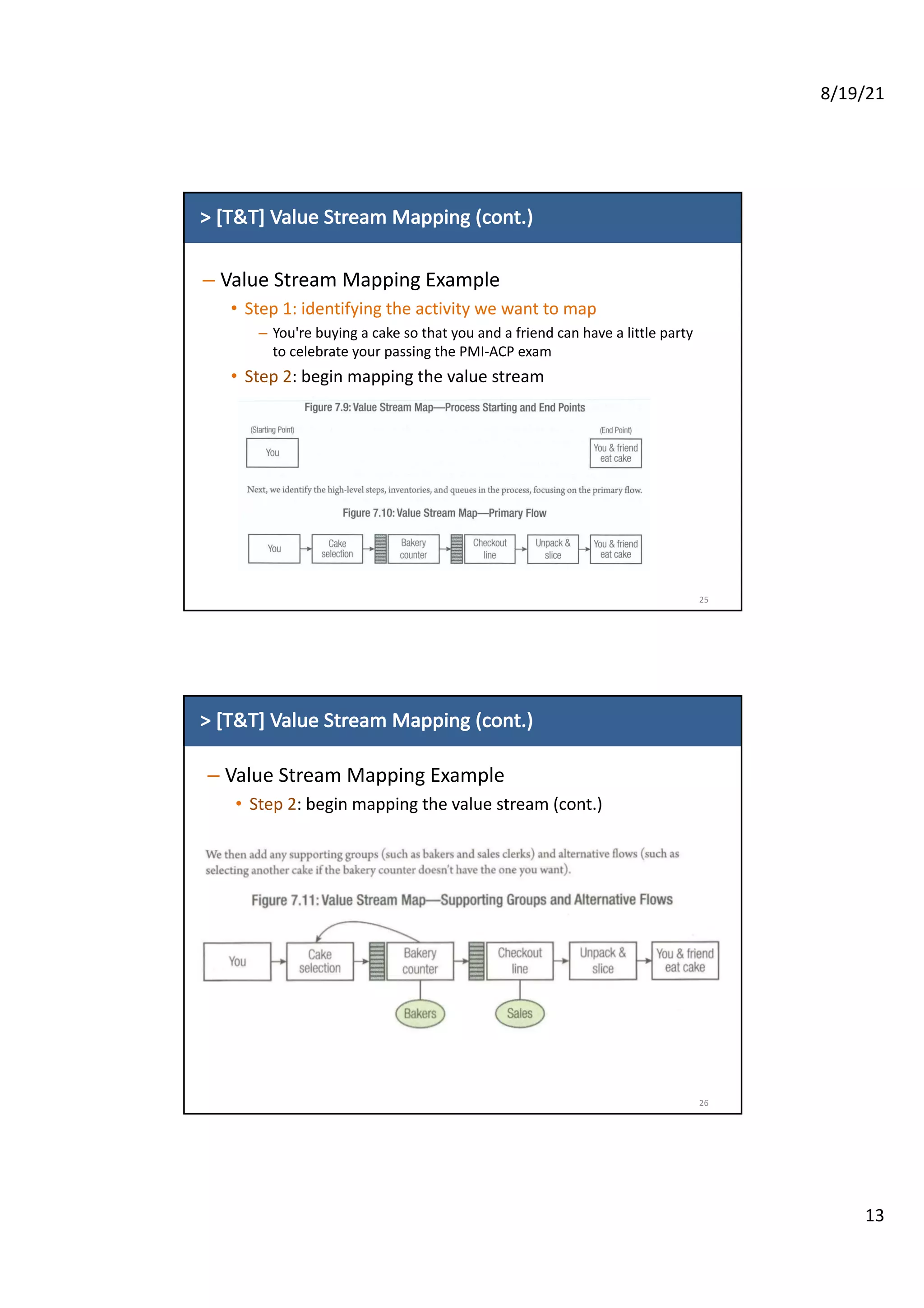 8/19/21

> [T&T] Value Stream Mapping (cont.)

– Value Stream Mapping Example
• Step 1: identifying the activity we want to map
– You're buying a cake so that you and a friend can have a little party to celebrate your passing the PMI-ACP exam
• Step 2: begin mapping the value stream

Figure 7.9: Value Stream Map—Process Starting and End Points

(Starting Point)
You

(End Point)
You & friend eat cake

Next, we identify the high-level steps, inventories, and queues in the process, focusing on the primary flow.

Figure 7.10: Value Stream Map—Primary Flow

You
Cake selection
Bakery counter
Checkout line
Unpack & slice
You & friend eat cake

25

> [T&T] Value Stream Mapping (cont.)

– Value Stream Mapping Example
• Step 2: begin mapping the value stream (cont.)

We then add any supporting groups (such as bakers and sales clerks) and alternative flows (such as selecting another cake if the bakery counter doesn't have the one you want).

Figure 7.11: Value Stream Map—Supporting Groups and Alternative Flows

You
Cake selection
Bakery counter
Checkout line
Unpack & slice
You & friend eat cake
Bakers
Sales

26

13