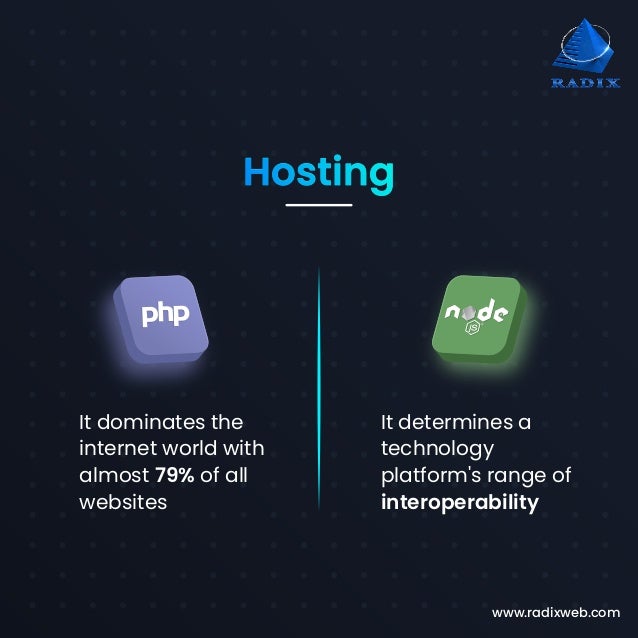 RADIX

Hosting

php

It dominates the internet world with almost 79% of all websites

node JS

It determines a technology platform's range of interoperability

www.radixweb.com